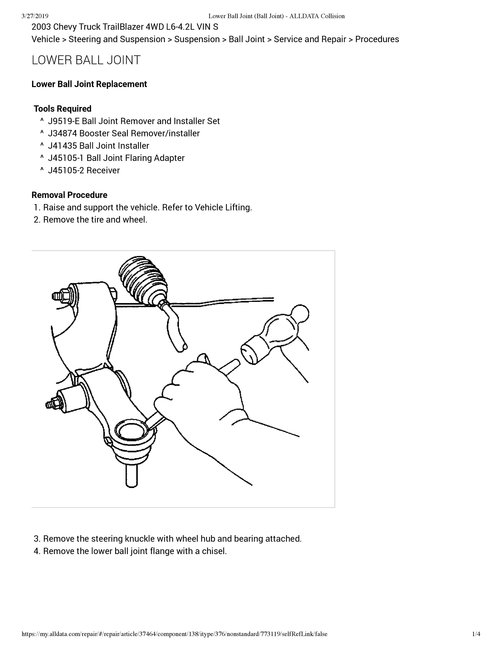 3/27/2019 Lower Ball Joint (Ball Joint) - ALLDATA Collision

2003 Chevy Truck TrailBlazer 4WD L6-4.2L VIN S
Vehicle > Steering and Suspension > Suspension > Ball Joint > Service and Repair > Procedures

LOWER BALL JOINT

Lower Ball Joint Replacement

Tools Required
^ J9519-E Ball Joint Remover and Installer Set
^ J34874 Booster Seal Remover/installer
^ J41435 Ball Joint Installer
^ J45105-1 Ball Joint Flaring Adapter
^ J45105-2 Receiver

Removal Procedure
1. Raise and support the vehicle. Refer to Vehicle Lifting.
2. Remove the tire and wheel.

3. Remove the steering knuckle with wheel hub and bearing attached.
4. Remove the lower ball joint flange with a chisel.

https://my.alldata.com/repair/#/repair/article/37464/component/138/itype/376/nonstandard/773119/selfRefLink/false 1/4