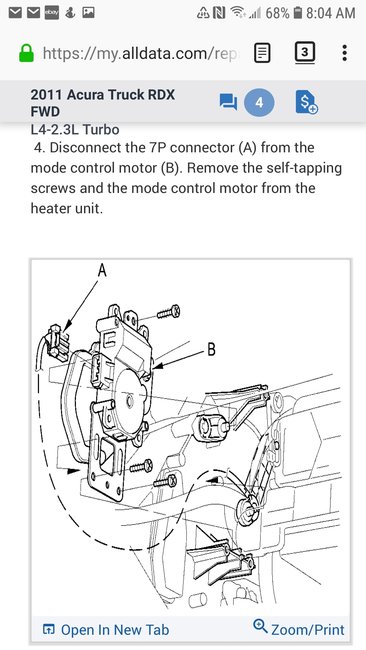 ebay 68% 8:04 AM

https://my.alldata.com/rep

3

2011 Acura Truck RDX FWD

4

L4-2.3L Turbo

4. Disconnect the 7P connector (A) from the mode control motor (B). Remove the self-tapping screws and the mode control motor from the heater unit.

A

B

Open In New Tab

Zoom/Print