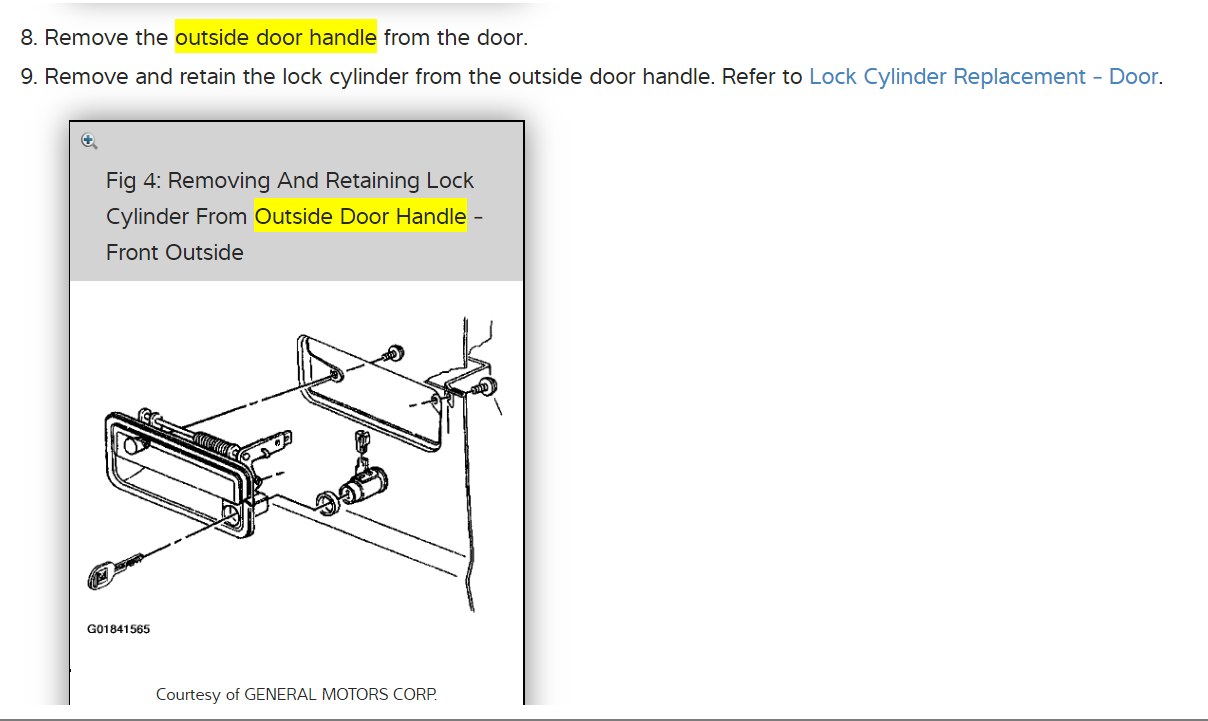 8. Remove the outside door handle from the door.

9. Remove and retain the lock cylinder from the outside door handle. Refer to Lock Cylinder Replacement - Door.

Fig 4: Removing And Retaining Lock Cylinder From Outside Door Handle - Front Outside

G01841565

Courtesy of GENERAL MOTORS CORP.