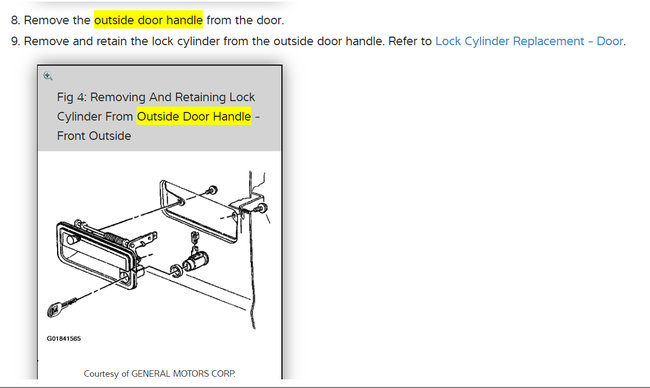 8. Remove the outside door handle from the door.

9. Remove and retain the lock cylinder from the outside door handle. Refer to Lock Cylinder Replacement - Door.

Fig 4: Removing And Retaining Lock Cylinder From Outside Door Handle - Front Outside

G01841565

Courtesy of GENERAL MOTORS CORP.