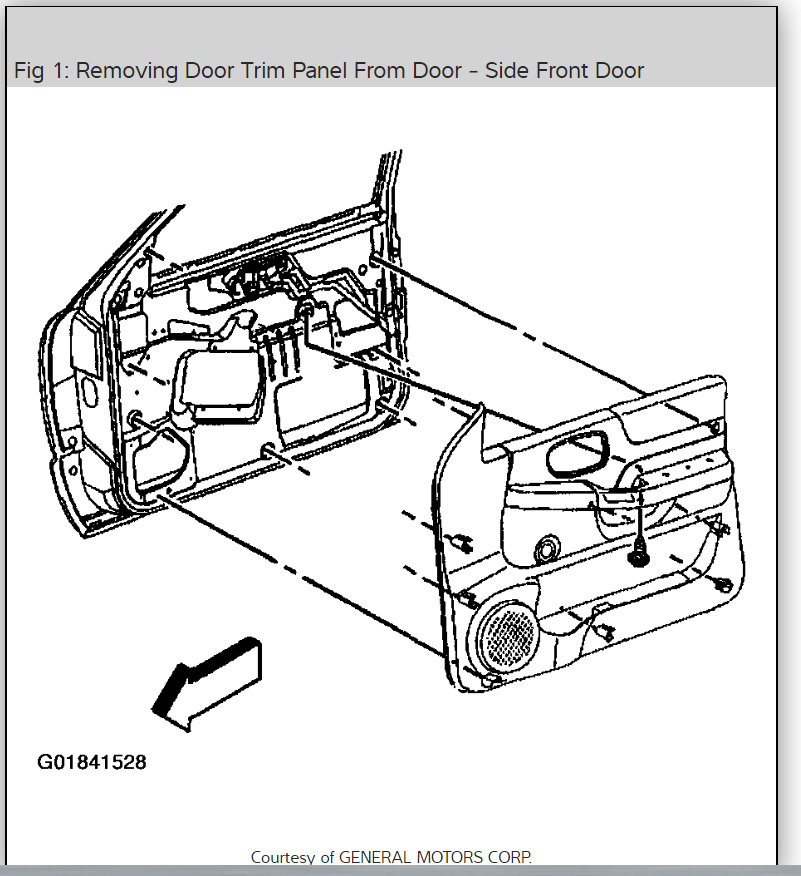 Fig 1: Removing Door Trim Panel From Door - Side Front Door

G01841528

Courtesy of GENERAL MOTORS CORP.