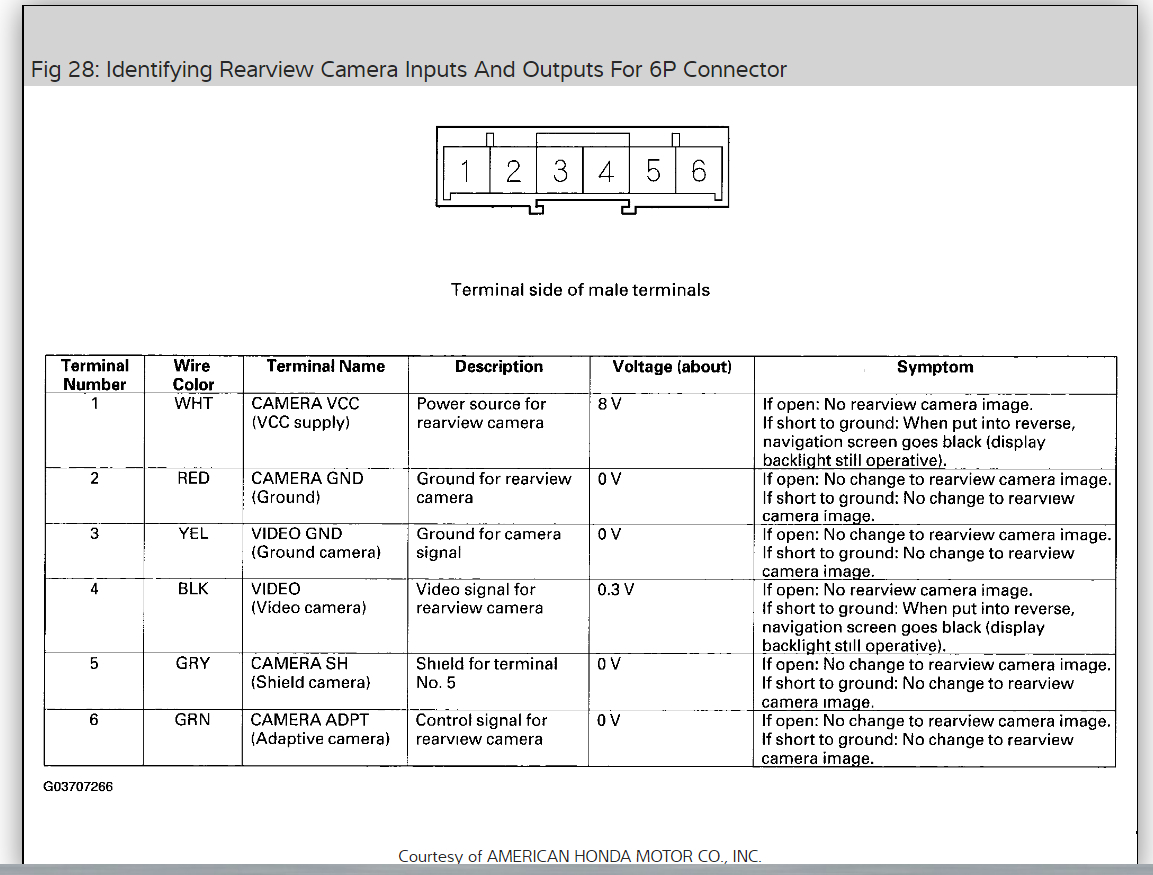 Fig 28: Identifying Rearview Camera Inputs And Outputs For 6P Connector

1 2 3 4 5 6

Terminal side of male terminals

| Terminal Number | Wire Color | Terminal Name | Description | Voltage (about) | Symptom |
|---|---|---|---|---|---|
| 1 | WHT | CAMERA VCC (VCC supply) | Power source for rearview camera | 8 V | If open: No rearview camera image. If short to ground: When put into reverse, navigation screen goes black (display backlight still operative). |
| 2 | RED | CAMERA GND (Ground) | Ground for rearview camera | 0 V | If open: No change to rearview camera image. If short to ground: No change to rearview camera image. |
| 3 | YEL | VIDEO GND (Ground camera) | Ground for camera signal | 0 V | If open: No change to rearview camera image. If short to ground: No change to rearview camera image. |
| 4 | BLK | VIDEO (Video camera) | Video signal for rearview camera | 0.3 V | If open: No rearview camera image. If short to ground: When put into reverse, navigation screen goes black (display backlight still operative). |
| 5 | GRY | CAMERA SH (Shield camera) | Shield for terminal No. 5 | 0 V | If open: No change to rearview camera image. If short to ground: No change to rearview camera image. |
| 6 | GRN | CAMERA ADPT (Adaptive camera) | Control signal for rearview camera | 0 V | If open: No change to rearview camera image. If short to ground: No change to rearview camera image. |

G03707266

Courtesy of AMERICAN HONDA MOTOR CO., INC.