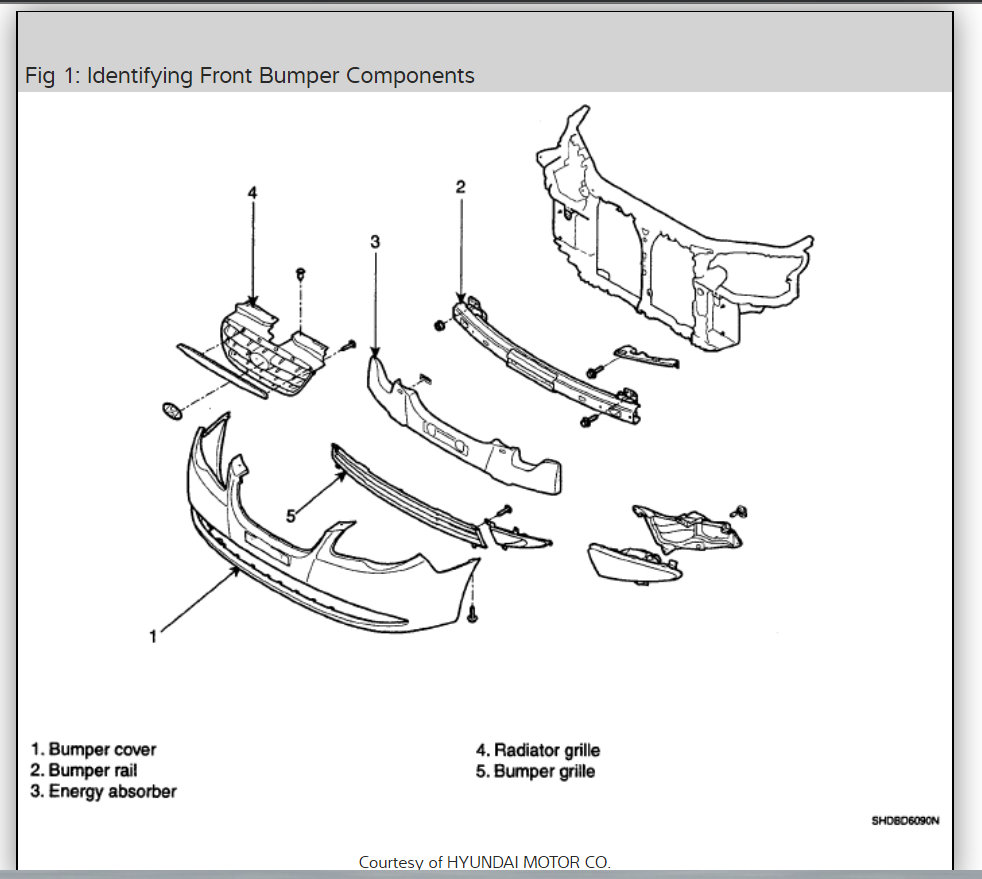 Fig 1: Identifying Front Bumper Components

4

2

3

5

1

1. Bumper cover
2. Bumper rail
3. Energy absorber

4. Radiator grille
5. Bumper grille

SHDBD6090N

Courtesy of HYUNDAI MOTOR CO.