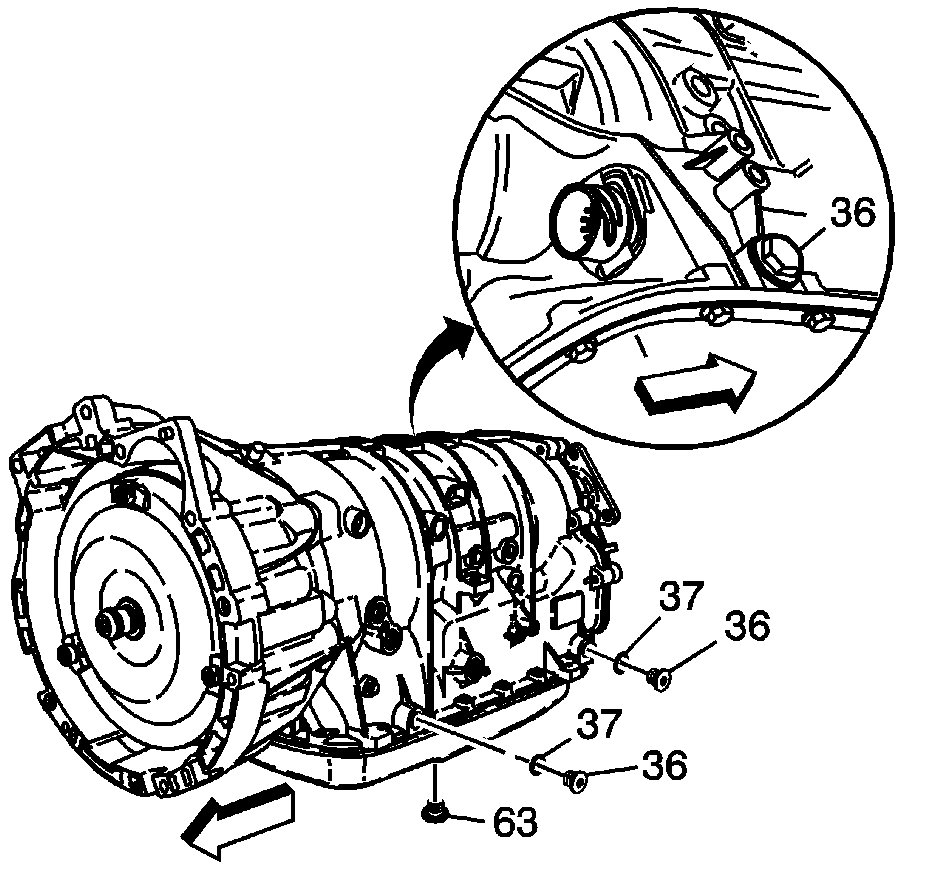 36
37
36
37
36
63