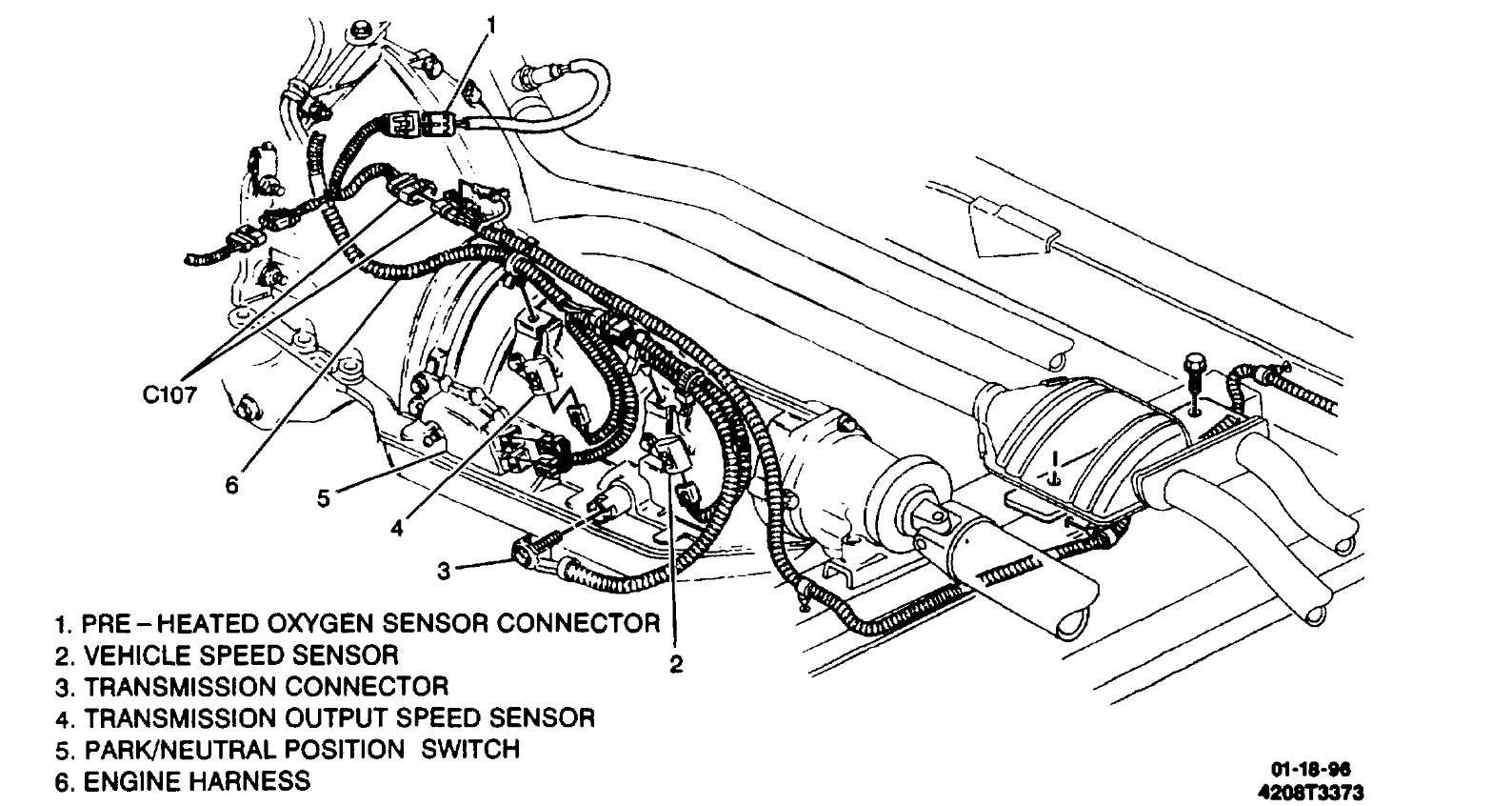 1

C107

6

5

4

3

2

1. PRE – HEATED OXYGEN SENSOR CONNECTOR
2. VEHICLE SPEED SENSOR
3. TRANSMISSION CONNECTOR
4. TRANSMISSION OUTPUT SPEED SENSOR
5. PARK/NEUTRAL POSITION SWITCH
6. ENGINE HARNESS

01-18-96
4208T3373