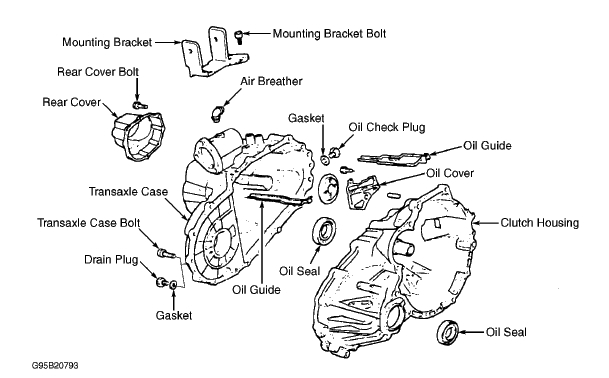 Mounting Bracket
Mounting Bracket Bolt
Rear Cover Bolt
Air Breather
Rear Cover
Gasket
Oil Check Plug
Oil Guide
Oil Cover
Transaxle Case
Clutch Housing
Transaxle Case Bolt
Drain Plug
Oil Seal
Oil Guide
Gasket
Oil Seal
G95B20793