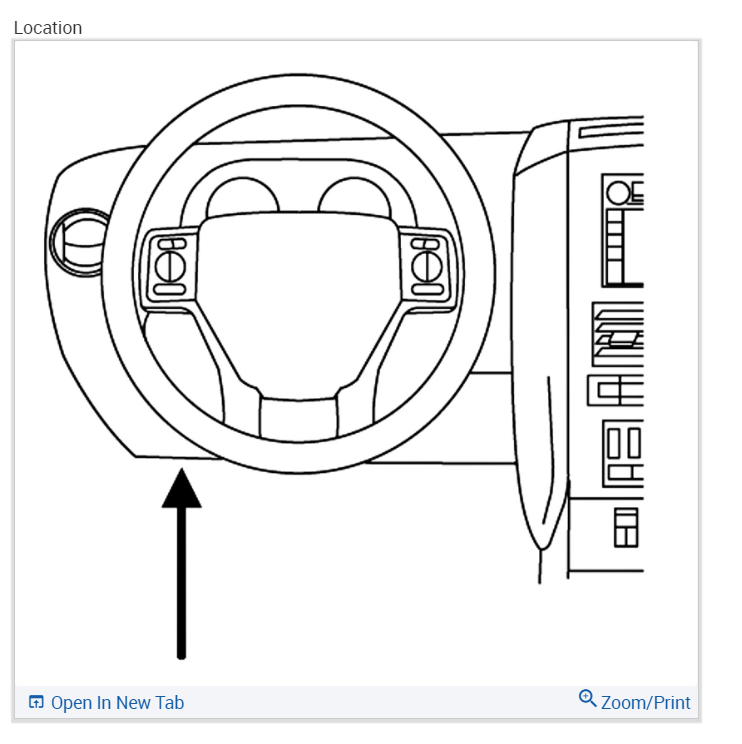 Location

Open In New Tab

Zoom/Print