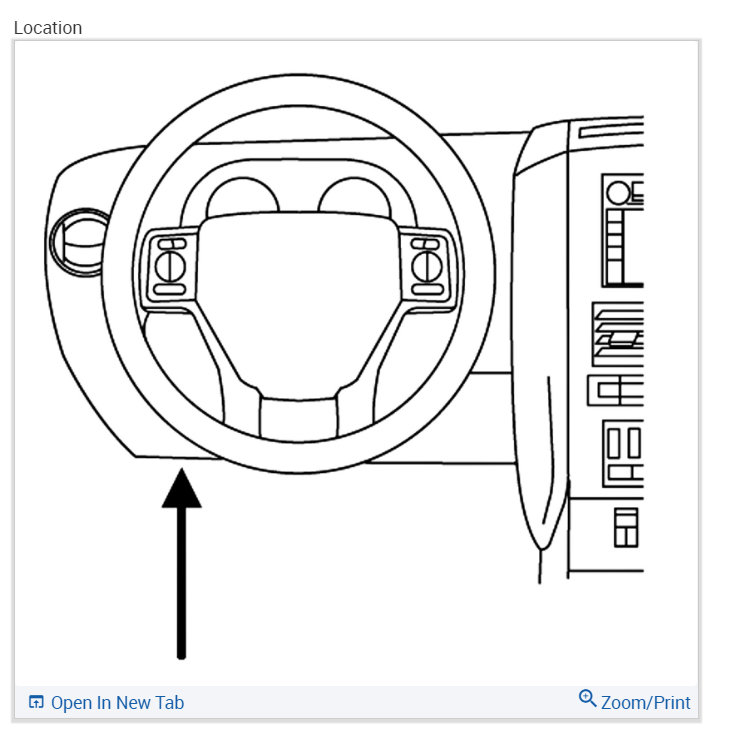 Location

Open In New Tab

Zoom/Print