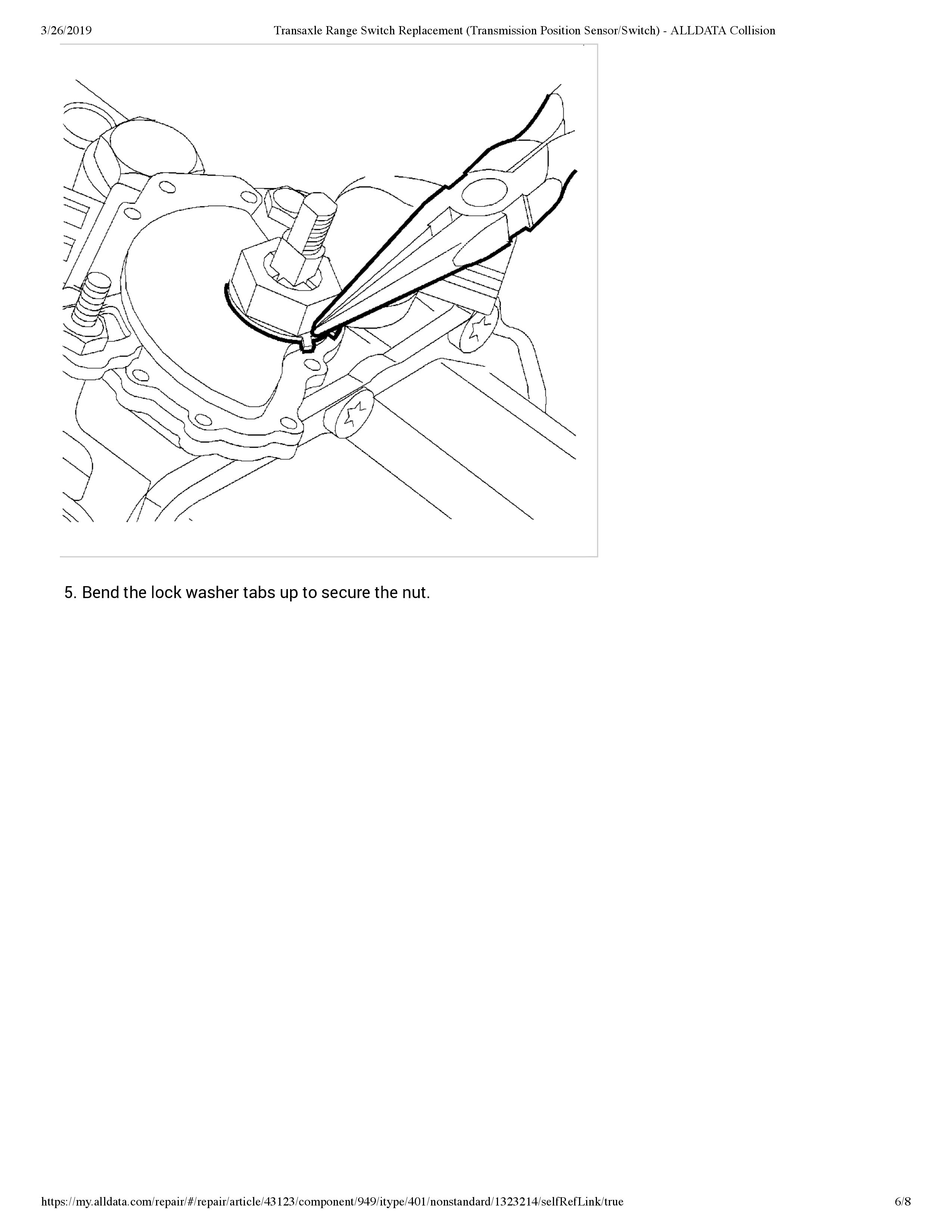 3/26/2019 Transaxle Range Switch Replacement (Transmission Position Sensor/Switch) - ALLDATA Collision

5. Bend the lock washer tabs up to secure the nut.

https://my.alldata.com/repair/#/repair/article/43123/component/949/itype/401/nonstandard/1323214/selfRefLink/true 6/8