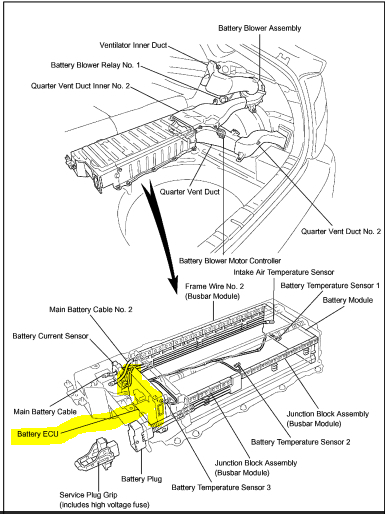 Battery Blower Assembly

Ventilator Inner Duct

Battery Blower Relay No. 1

Quarter Vent Duct Inner No. 2

Quarter Vent Duct

Quarter Vent Duct No. 2

Battery Blower Motor Controller

Intake Air Temperature Sensor

Frame Wire No. 2 (Busbar Module)

Battery Temperature Sensor 1

Battery Module

Main Battery Cable No. 2

Battery Current Sensor

Main Battery Cable

Battery ECU

Junction Block Assembly (Busbar Module)

Battery Temperature Sensor 2

Junction Block Assembly (Busbar Module)

Battery Plug

Battery Temperature Sensor 3

Service Plug Grip (includes high voltage fuse)