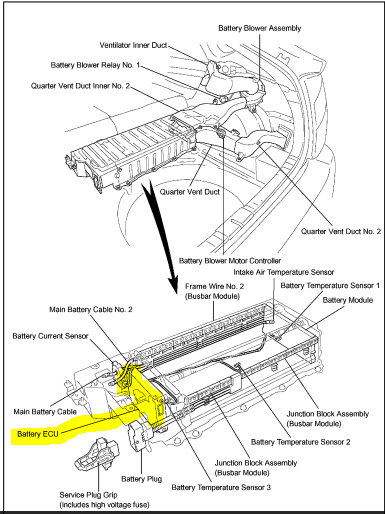 Battery Blower Assembly
Ventilator Inner Duct
Battery Blower Relay No. 1
Quarter Vent Duct Inner No. 2
Quarter Vent Duct
Quarter Vent Duct No. 2
Battery Blower Motor Controller
Intake Air Temperature Sensor
Frame Wire No. 2 (Busbar Module)
Battery Temperature Sensor 1
Battery Module
Main Battery Cable No. 2
Battery Current Sensor
Main Battery Cable
Battery ECU
Junction Block Assembly (Busbar Module)
Battery Temperature Sensor 2
Junction Block Assembly (Busbar Module)
Battery Plug
Battery Temperature Sensor 3
Service Plug Grip (includes high voltage fuse)