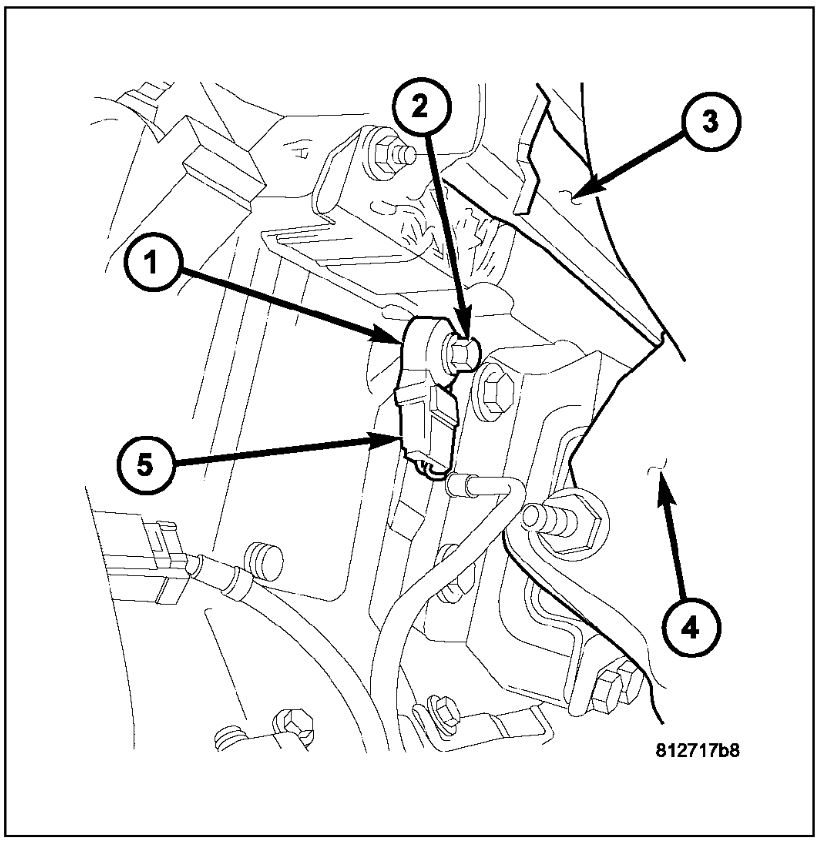 2
3
1
5
4
812717b8