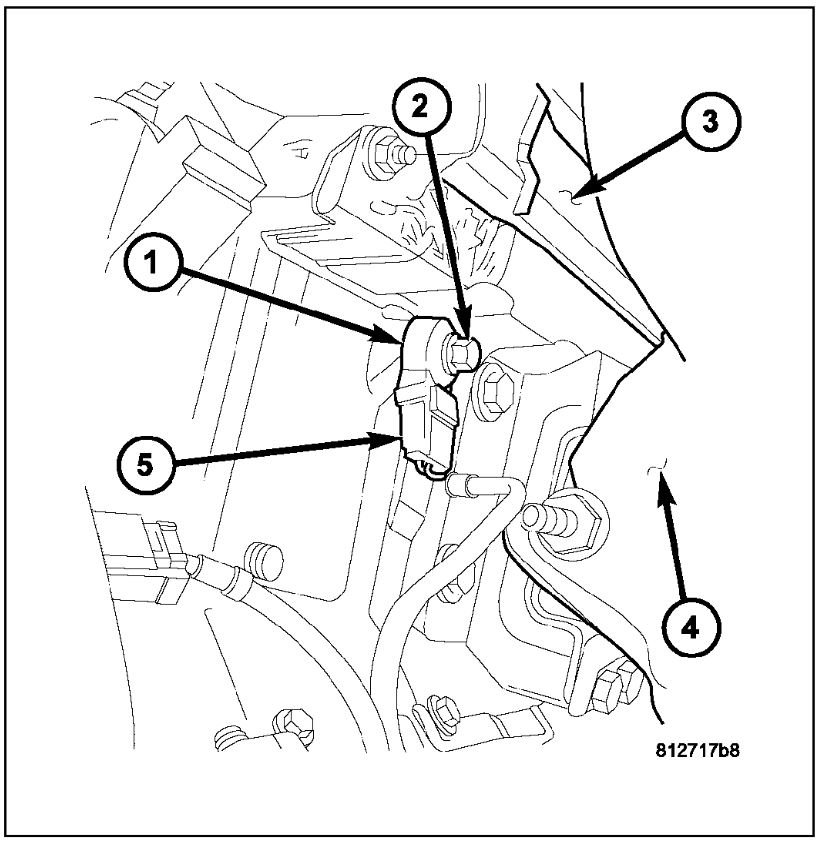 2
3
1
5
4
812717b8