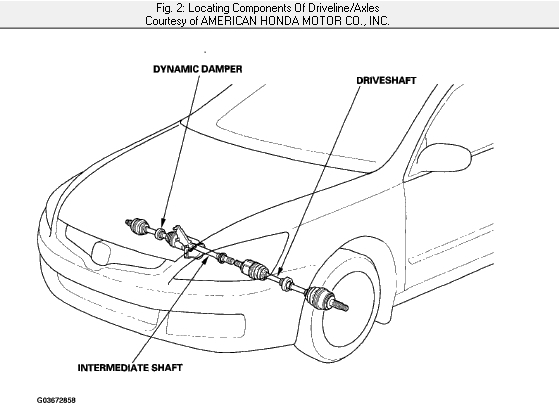 Fig. 2: Locating Components Of Driveline/Axles
Courtesy of AMERICAN HONDA MOTOR CO., INC.

DYNAMIC DAMPER

DRIVESHAFT

INTERMEDIATE SHAFT

G03672858