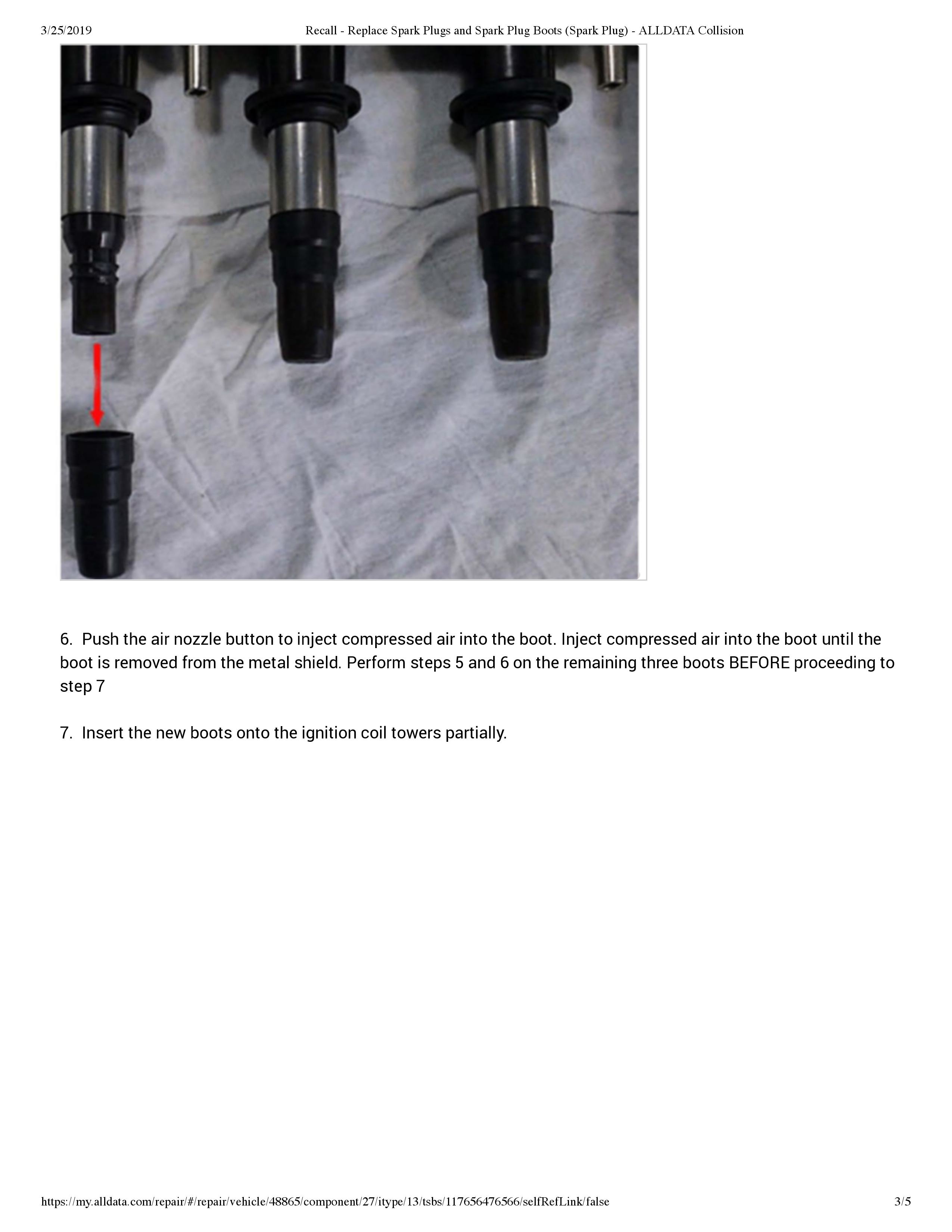 3/25/2019 Recall - Replace Spark Plugs and Spark Plug Boots (Spark Plug) - ALLDATA Collision

6. Push the air nozzle button to inject compressed air into the boot. Inject compressed air into the boot until the boot is removed from the metal shield. Perform steps 5 and 6 on the remaining three boots BEFORE proceeding to step 7

7. Insert the new boots onto the ignition coil towers partially.

https://my.alldata.com/repair/#/repair/vehicle/48865/component/27/itype/13/tsbs/117656476566/selfRefLink/false 3/5