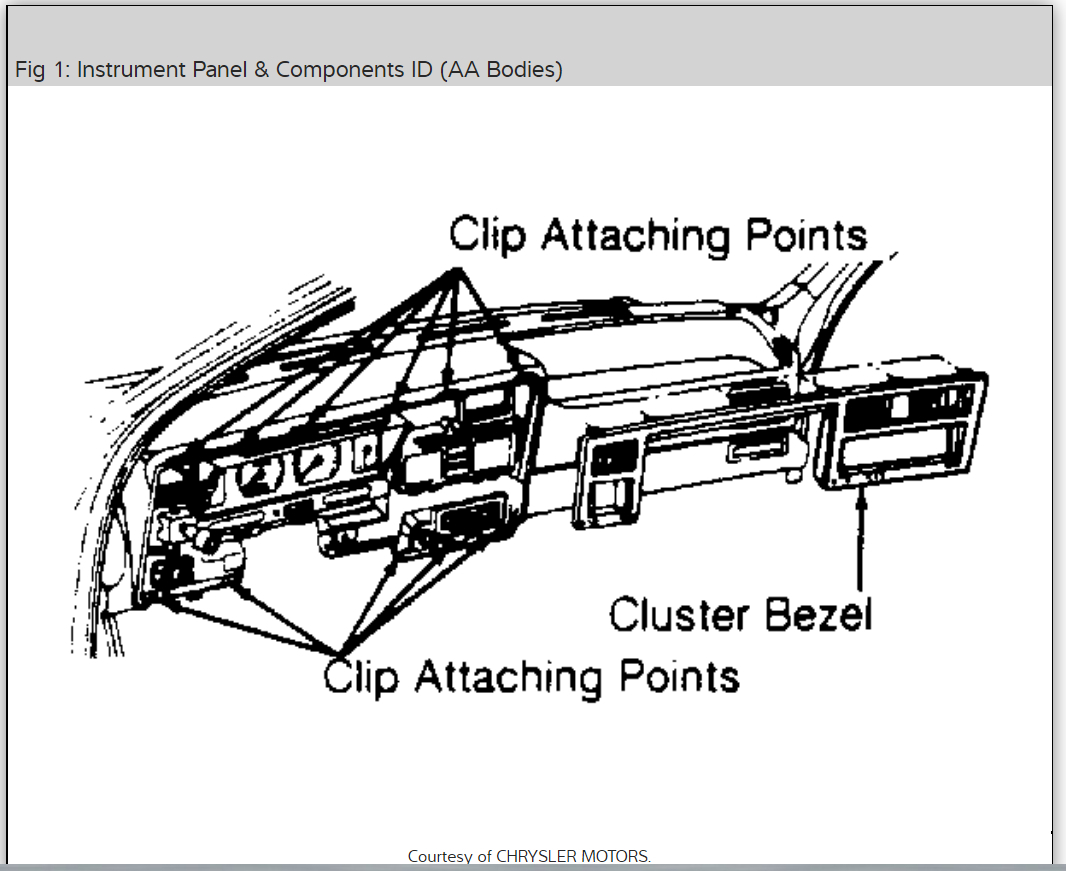 Fig 1: Instrument Panel & Components ID (AA Bodies)

Clip Attaching Points

Cluster Bezel

Clip Attaching Points

Courtesy of CHRYSLER MOTORS.