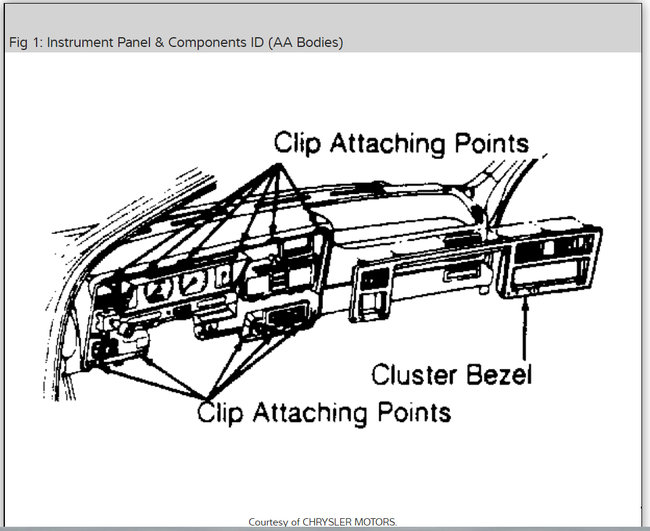 Fig 1: Instrument Panel & Components ID (AA Bodies)

Clip Attaching Points

Cluster Bezel

Clip Attaching Points

Courtesy of CHRYSLER MOTORS.