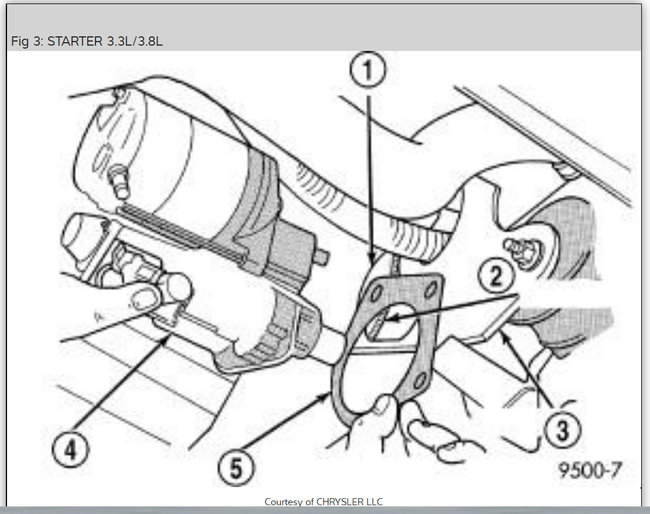 Fig 3: STARTER 3.3L/3.8L

1
2
3
4
5
9500-7

Courtesy of CHRYSLER LLC