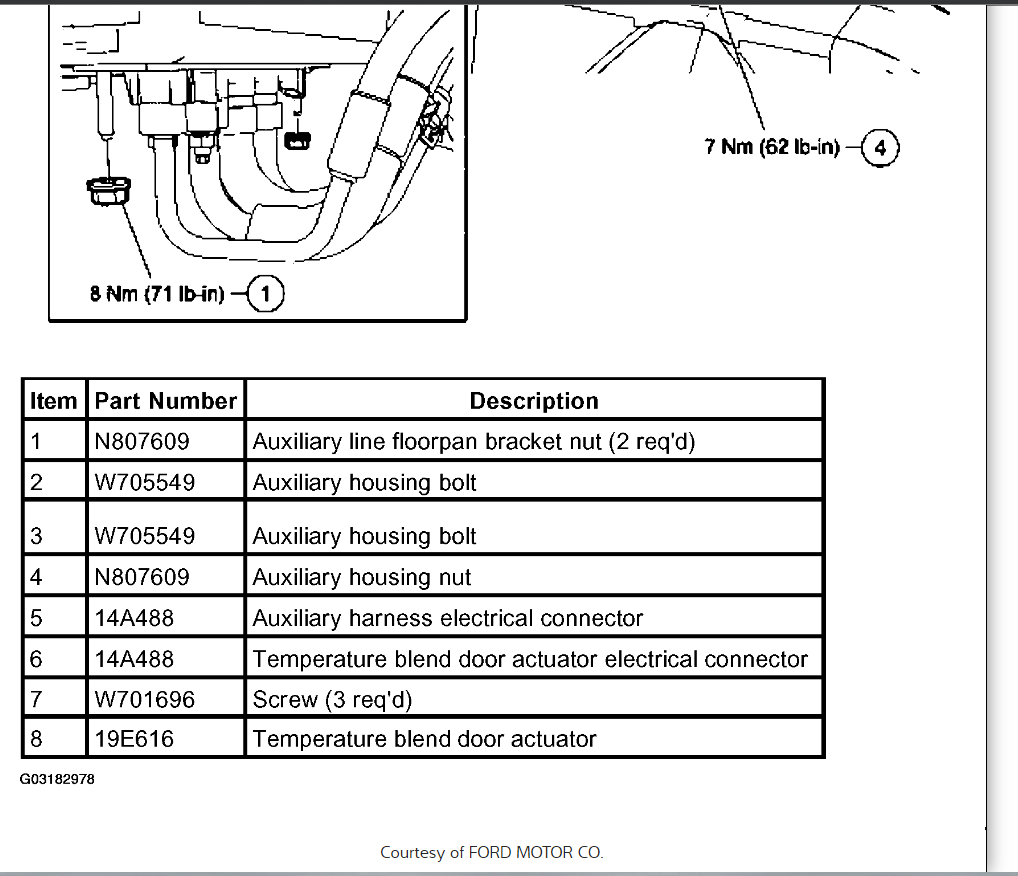 7 Nm (62 lb-in) 4

8 Nm (71 lb-in) 1

| Item | Part Number | Description |
|---|---|---|
| 1 | N807609 | Auxiliary line floorpan bracket nut (2 req'd) |
| 2 | W705549 | Auxiliary housing bolt |
| 3 | W705549 | Auxiliary housing bolt |
| 4 | N807609 | Auxiliary housing nut |
| 5 | 14A488 | Auxiliary harness electrical connector |
| 6 | 14A488 | Temperature blend door actuator electrical connector |
| 7 | W701696 | Screw (3 req'd) |
| 8 | 19E616 | Temperature blend door actuator |

G03182978

Courtesy of FORD MOTOR CO.