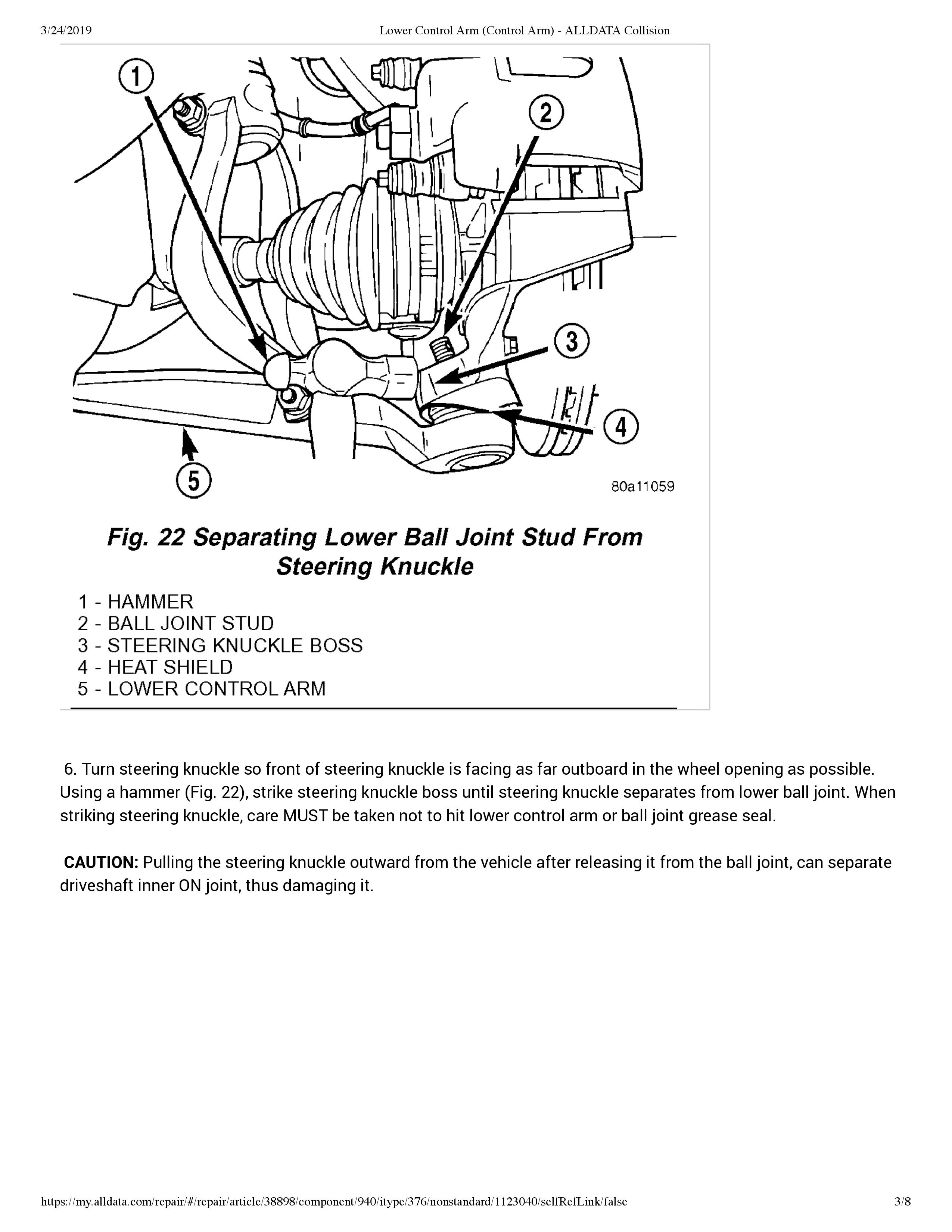 3/24/2019 Lower Control Arm (Control Arm) - ALLDATA Collision

1

2

3

4

5

80a11059

Fig. 22 Separating Lower Ball Joint Stud From Steering Knuckle

1 - HAMMER
2 - BALL JOINT STUD
3 - STEERING KNUCKLE BOSS
4 - HEAT SHIELD
5 - LOWER CONTROL ARM

6. Turn steering knuckle so front of steering knuckle is facing as far outboard in the wheel opening as possible. Using a hammer (Fig. 22), strike steering knuckle boss until steering knuckle separates from lower ball joint. When striking steering knuckle, care MUST be taken not to hit lower control arm or ball joint grease seal.

CAUTION: Pulling the steering knuckle outward from the vehicle after releasing it from the ball joint, can separate driveshaft inner ON joint, thus damaging it.

https://my.alldata.com/repair/#/repair/article/38898/component/940/itype/376/nonstandard/1123040/selfRefLink/false 3/8