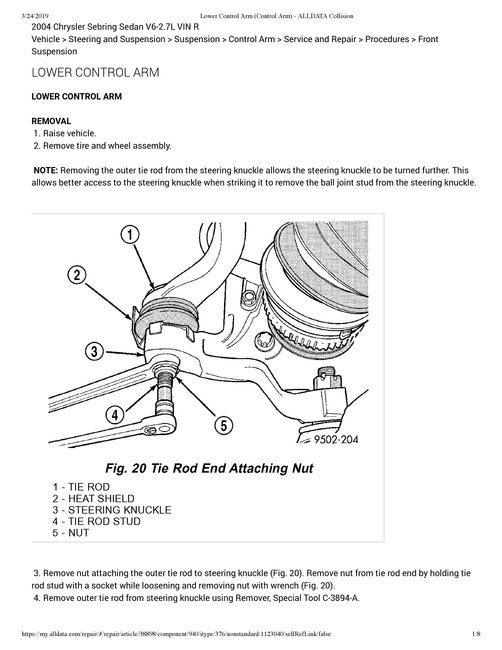 3/24/2019 Lower Control Arm (Control Arm) - ALLDATA Collision

2004 Chrysler Sebring Sedan V6-2.7L VIN R
Vehicle > Steering and Suspension > Suspension > Control Arm > Service and Repair > Procedures > Front Suspension

LOWER CONTROL ARM

LOWER CONTROL ARM

REMOVAL
1. Raise vehicle.
2. Remove tire and wheel assembly.

NOTE: Removing the outer tie rod from the steering knuckle allows the steering knuckle to be turned further. This allows better access to the steering knuckle when striking it to remove the ball joint stud from the steering knuckle.

1
2
3
4
5
9502-204

Fig. 20 Tie Rod End Attaching Nut
1 - TIE ROD
2 - HEAT SHIELD
3 - STEERING KNUCKLE
4 - TIE ROD STUD
5 - NUT

3. Remove nut attaching the outer tie rod to steering knuckle (Fig. 20). Remove nut from tie rod end by holding tie rod stud with a socket while loosening and removing nut with wrench (Fig. 20).
4. Remove outer tie rod from steering knuckle using Remover, Special Tool C-3894-A.

https://my.alldata.com/repair/#/repair/article/38898/component/940/itype/376/nonstandard/1123040/selfRefLink/false 1/8