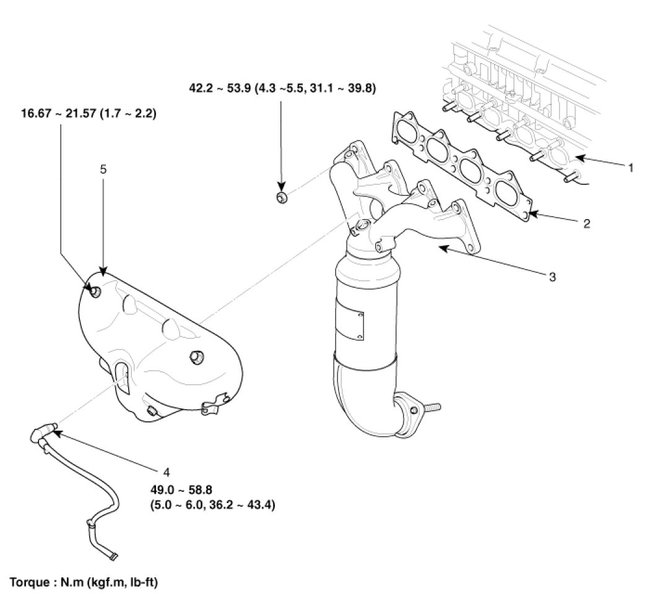 42.2 ~ 53.9 (4.3 ~5.5, 31.1 ~ 39.8)

16.67 ~ 21.57 (1.7 ~ 2.2)

5

1

2

3

4

49.0 ~ 58.8
(5.0 ~ 6.0, 36.2 ~ 43.4)

Torque : N.m (kgf.m, lb-ft)