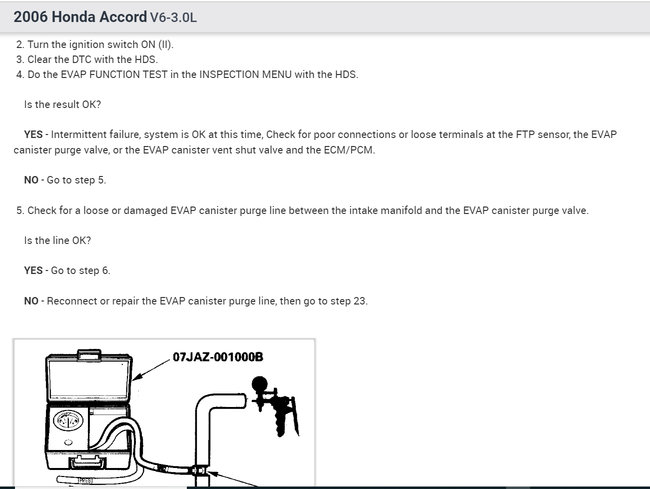 2006 Honda Accord V6-3.0L

2. Turn the ignition switch ON (II).
3. Clear the DTC with the HDS.
4. Do the EVAP FUNCTION TEST in the INSPECTION MENU with the HDS.

Is the result OK?

YES - Intermittent failure, system is OK at this time, Check for poor connections or loose terminals at the FTP sensor, the EVAP canister purge valve, or the EVAP canister vent shut valve and the ECM/PCM.

NO - Go to step 5.

5. Check for a loose or damaged EVAP canister purge line between the intake manifold and the EVAP canister purge valve.

Is the line OK?

YES - Go to step 6.

NO - Reconnect or repair the EVAP canister purge line, then go to step 23.

07JAZ-001000B