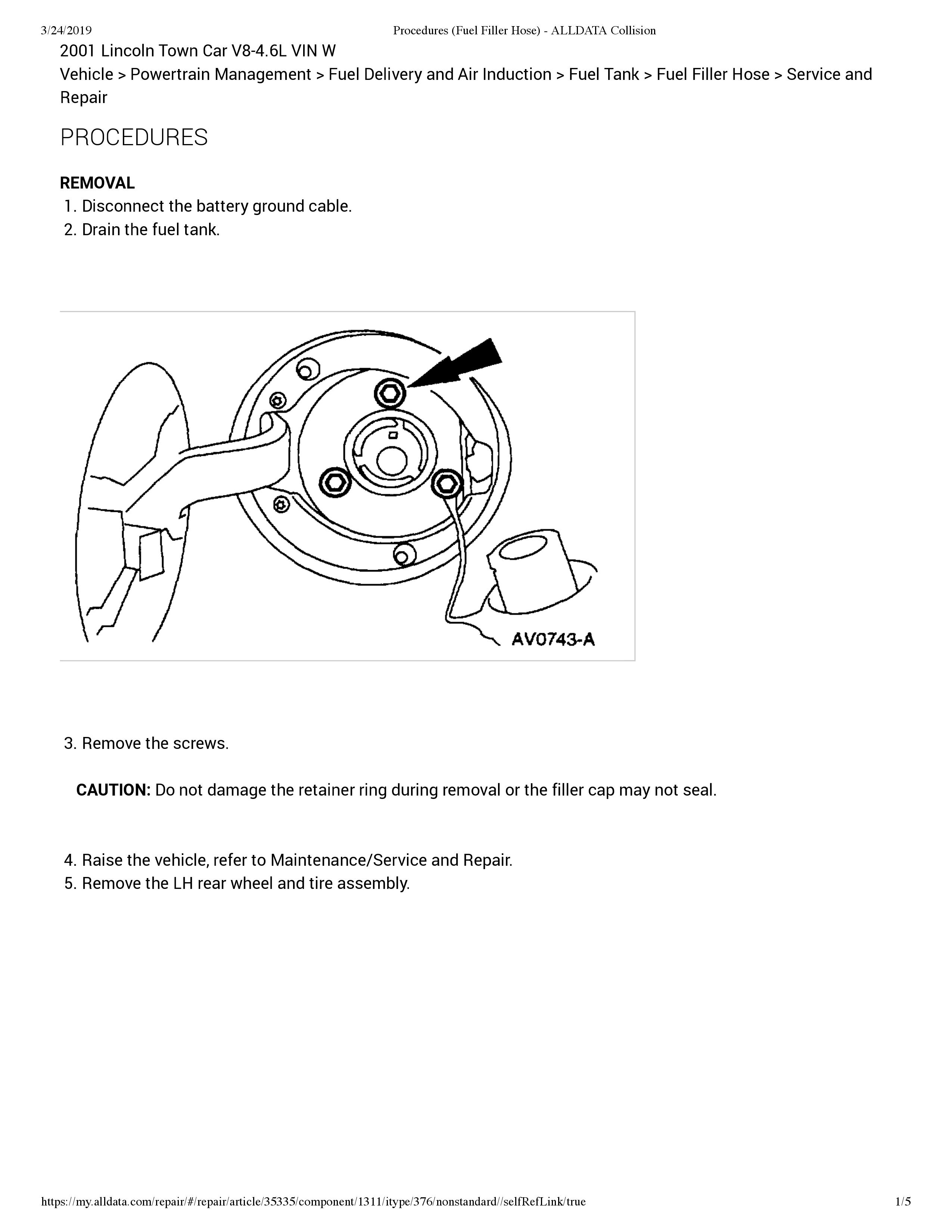 3/24/2019 Procedures (Fuel Filler Hose) - ALLDATA Collision

2001 Lincoln Town Car V8-4.6L VIN W

Vehicle > Powertrain Management > Fuel Delivery and Air Induction > Fuel Tank > Fuel Filler Hose > Service and Repair

PROCEDURES

REMOVAL

1. Disconnect the battery ground cable.
2. Drain the fuel tank.

AV0743-A

3. Remove the screws.

CAUTION: Do not damage the retainer ring during removal or the filler cap may not seal.

4. Raise the vehicle, refer to Maintenance/Service and Repair.
5. Remove the LH rear wheel and tire assembly.

https://my.alldata.com/repair/#/repair/article/35335/component/1311/itype/376/nonstandard//selfRefLink/true 1/5