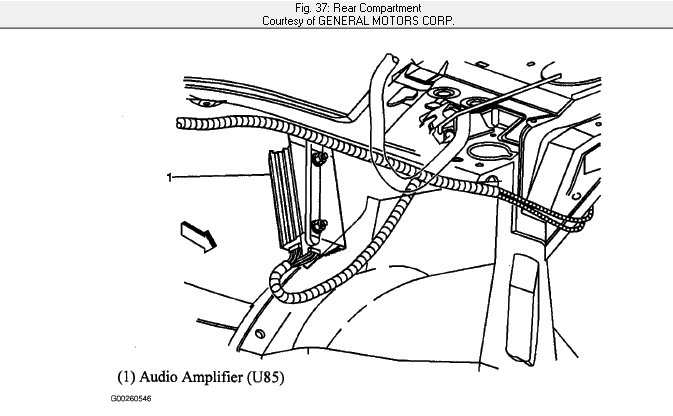 Fig. 37: Rear Compartment
Courtesy of GENERAL MOTORS CORP.

1

(1) Audio Amplifier (U85)

G00260546