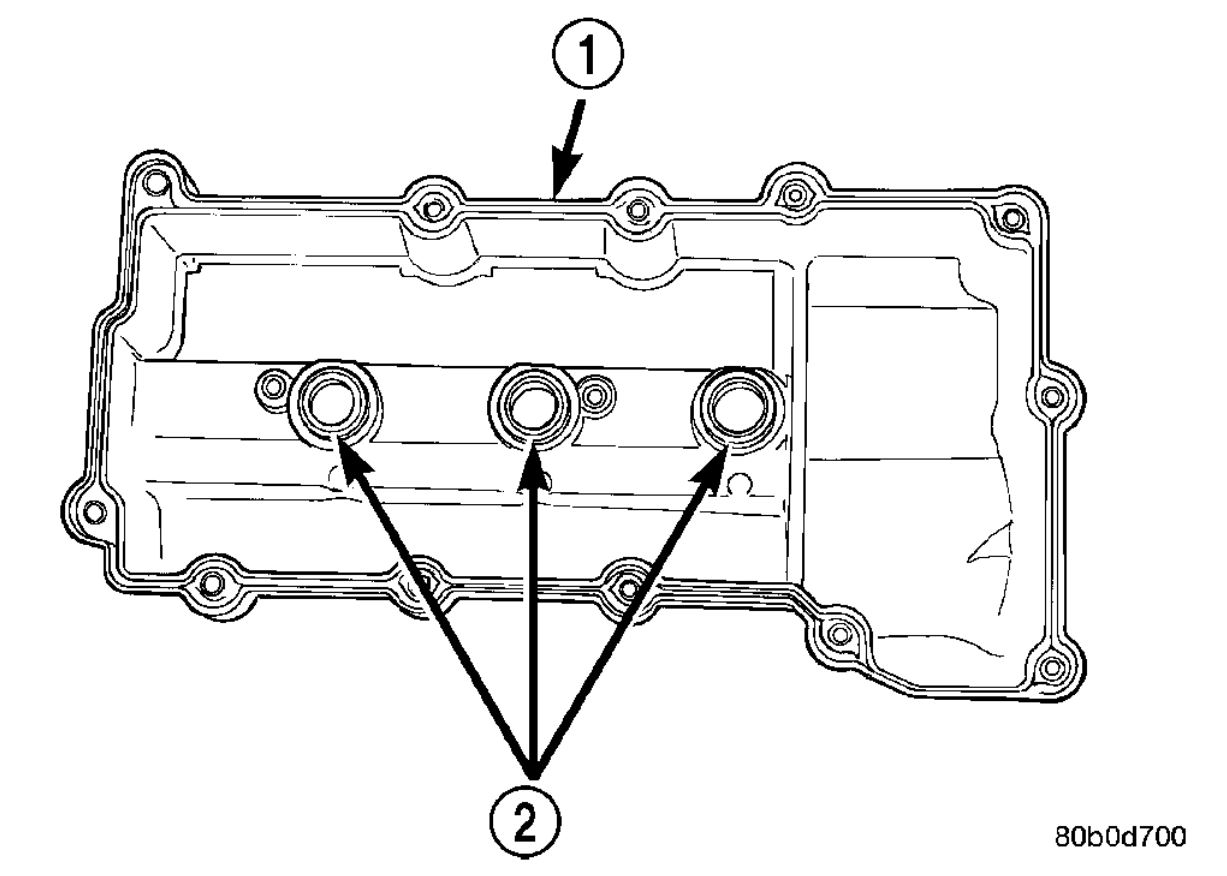 1

2

80b0d700