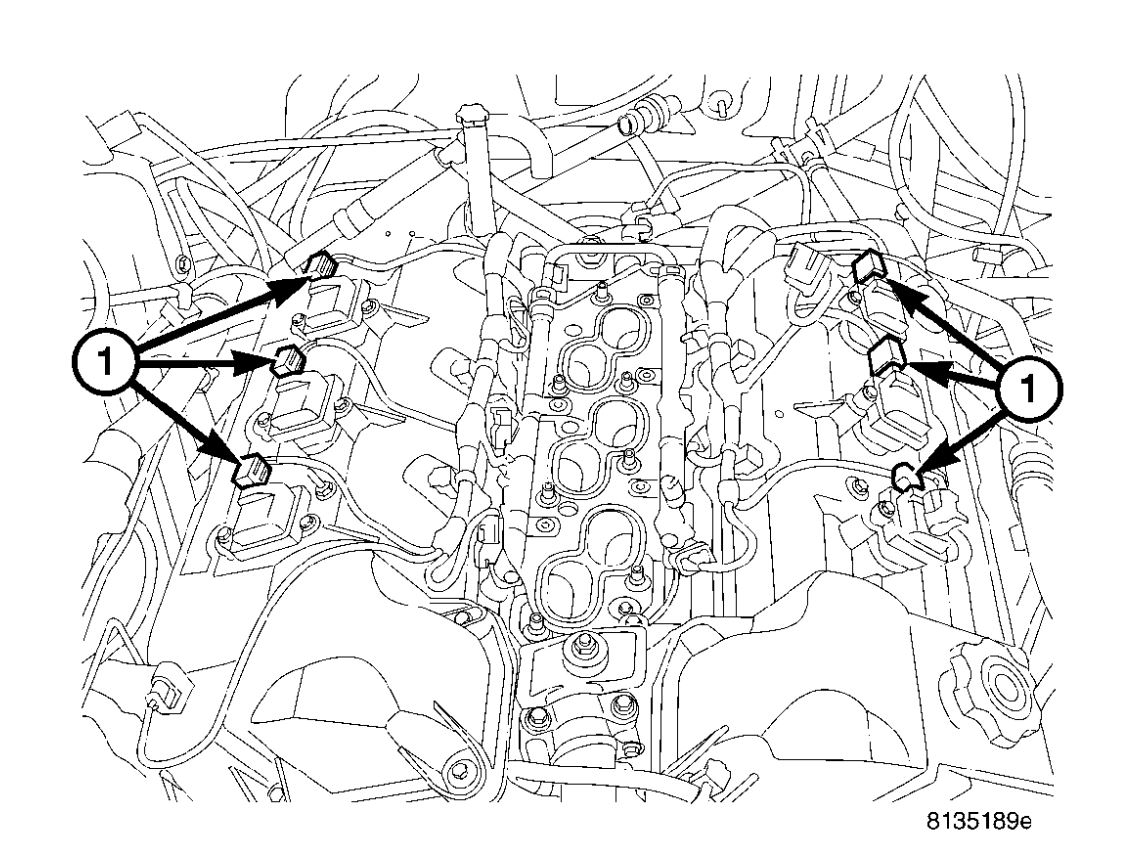 1
1
8135189e