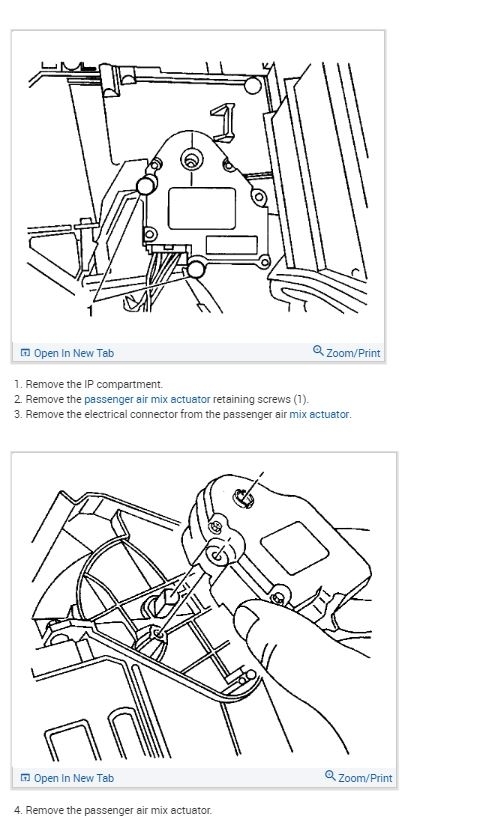 1

Open In New Tab

Zoom/Print

1. Remove the IP compartment.
2. Remove the passenger air mix actuator retaining screws (1).
3. Remove the electrical connector from the passenger air mix actuator.

Open In New Tab

Zoom/Print

4. Remove the passenger air mix actuator.