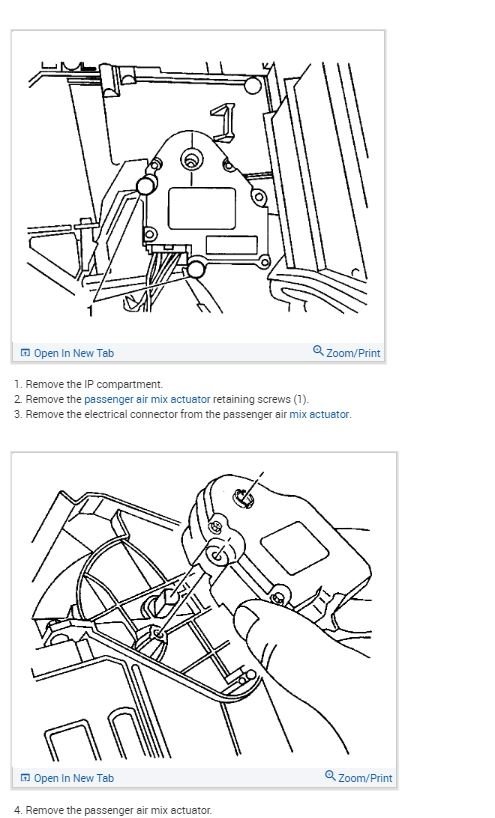 1

Open In New Tab

Zoom/Print

1. Remove the IP compartment.
2. Remove the passenger air mix actuator retaining screws (1).
3. Remove the electrical connector from the passenger air mix actuator.

Open In New Tab

Zoom/Print

4. Remove the passenger air mix actuator.