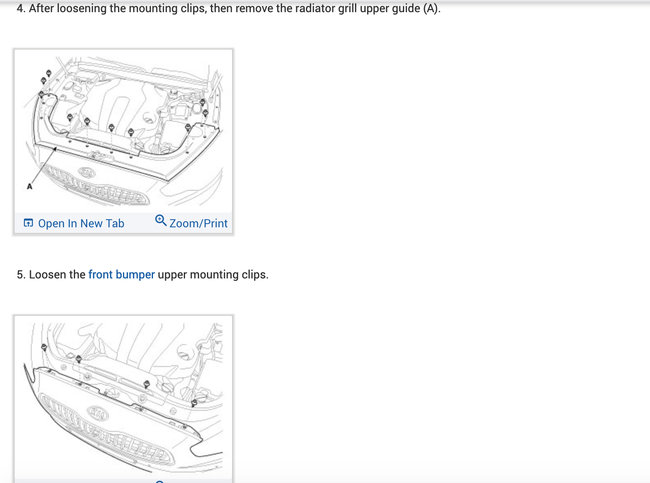 4. After loosening the mounting clips, then remove the radiator grill upper guide (A).

A

Open In New Tab

Zoom/Print

5. Loosen the front bumper upper mounting clips.