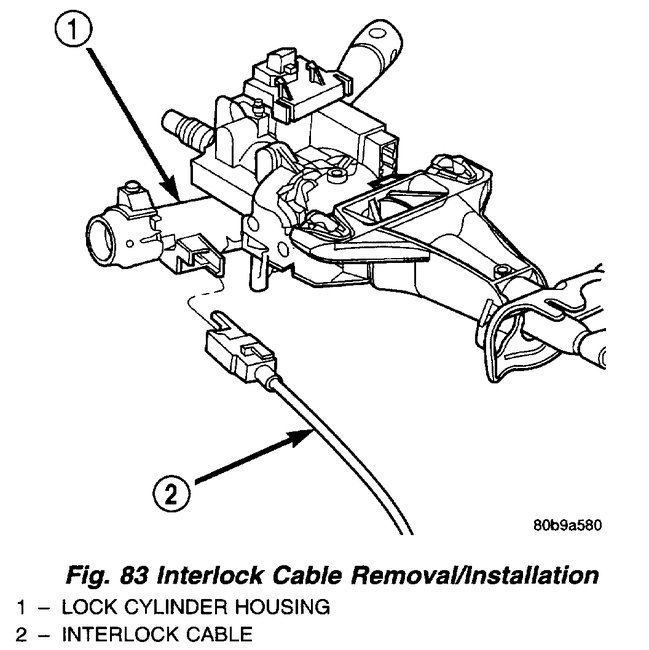 1

2

80b9a580

Fig. 83 Interlock Cable Removal/Installation

1 – LOCK CYLINDER HOUSING
2 – INTERLOCK CABLE