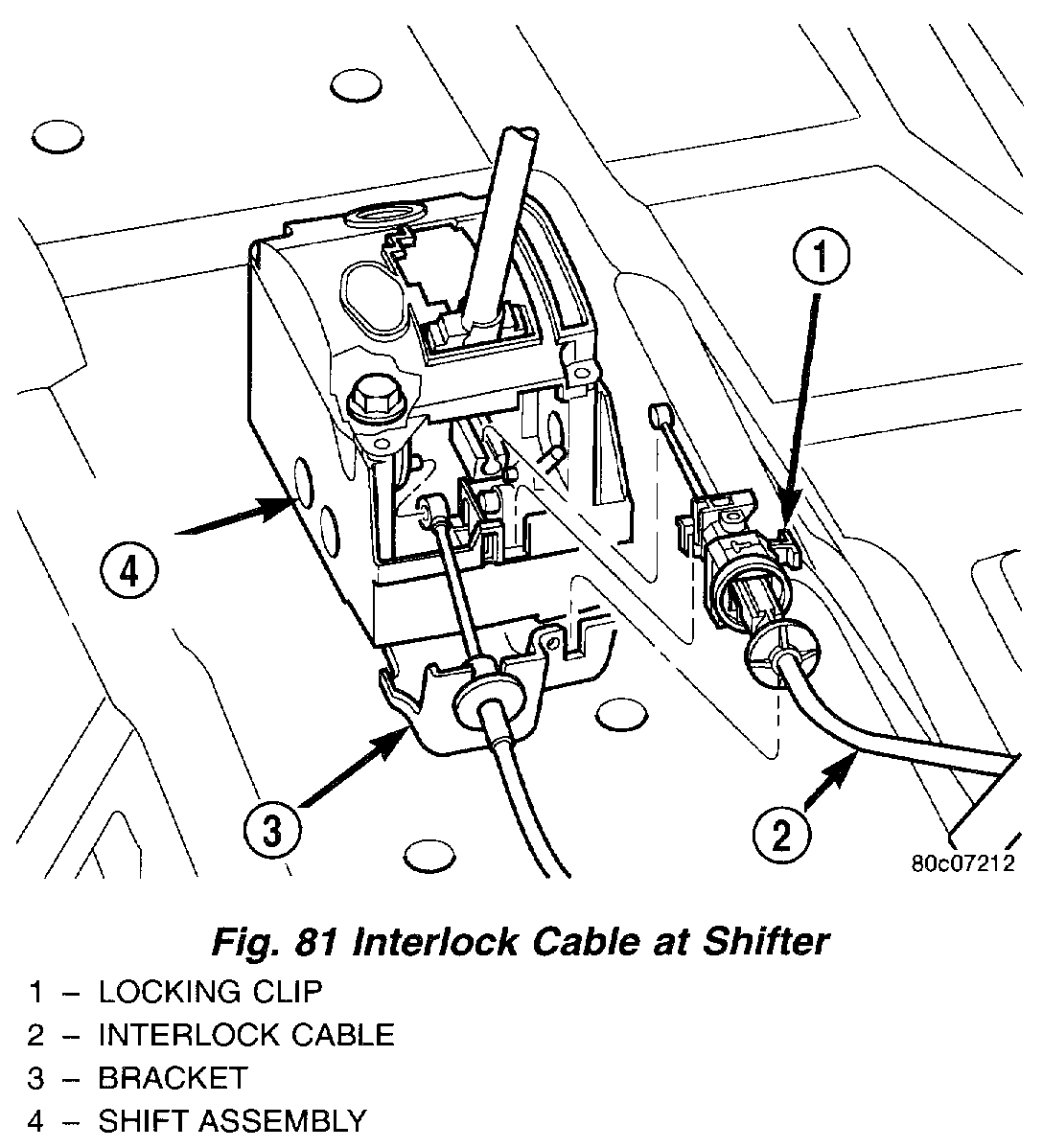 1

4

3

2

80c07212

Fig. 81 Interlock Cable at Shifter

1 – LOCKING CLIP
2 – INTERLOCK CABLE
3 – BRACKET
4 – SHIFT ASSEMBLY