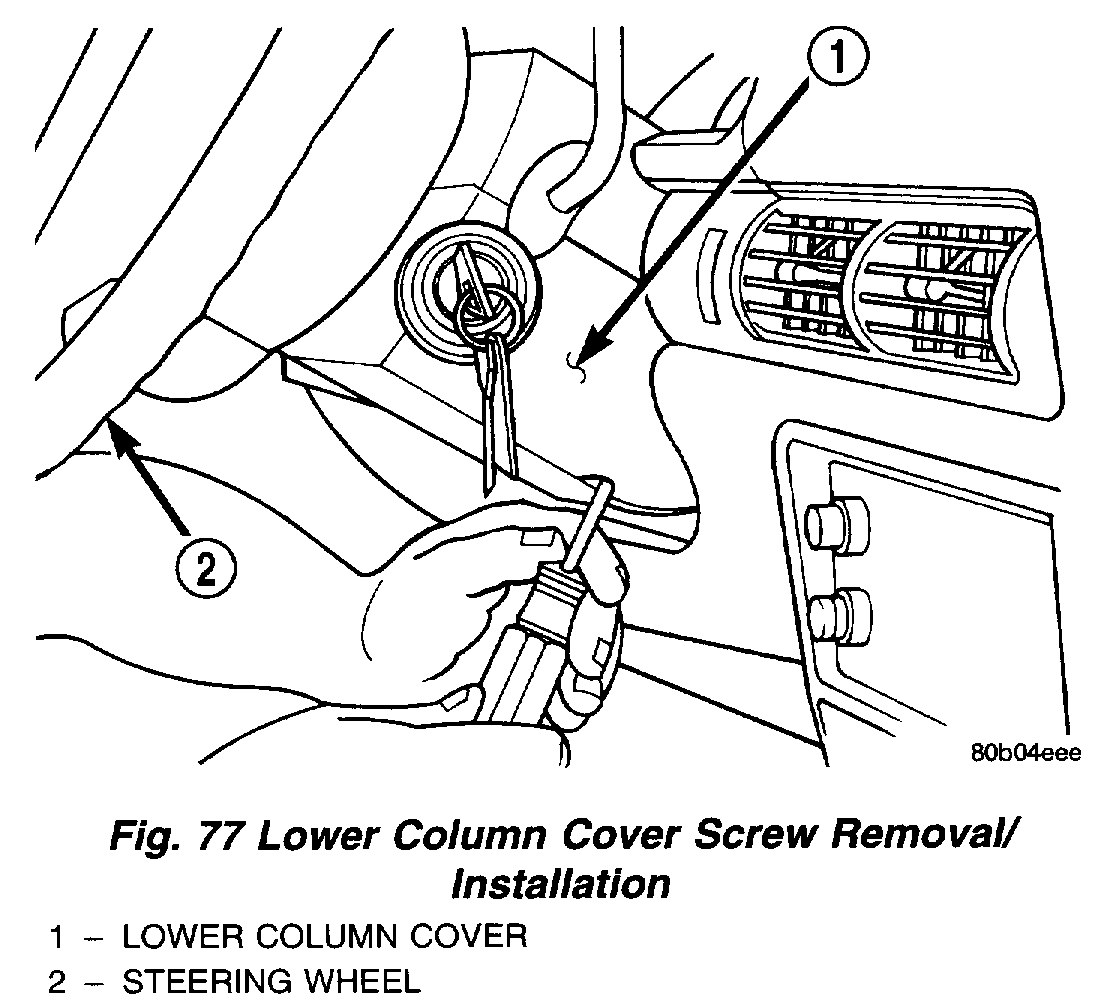 1

2

80b04eee

Fig. 77 Lower Column Cover Screw Removal/ Installation

1 – LOWER COLUMN COVER
2 – STEERING WHEEL