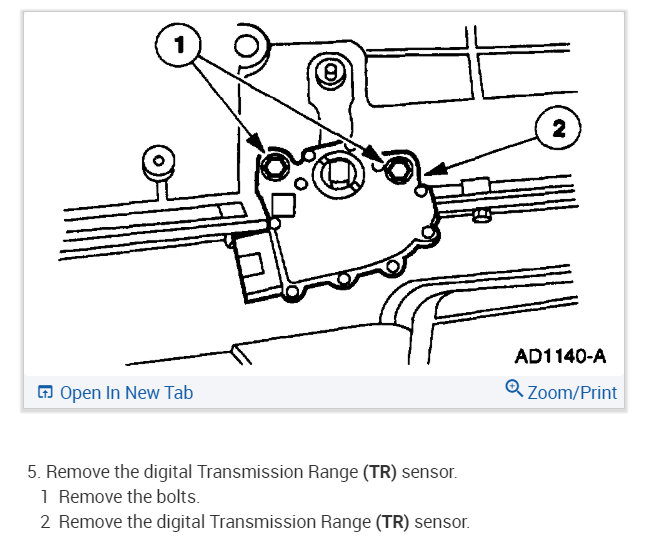 1

2

AD1140-A

Open In New Tab

Zoom/Print

5. Remove the digital Transmission Range (TR) sensor.

1 Remove the bolts.

2 Remove the digital Transmission Range (TR) sensor.