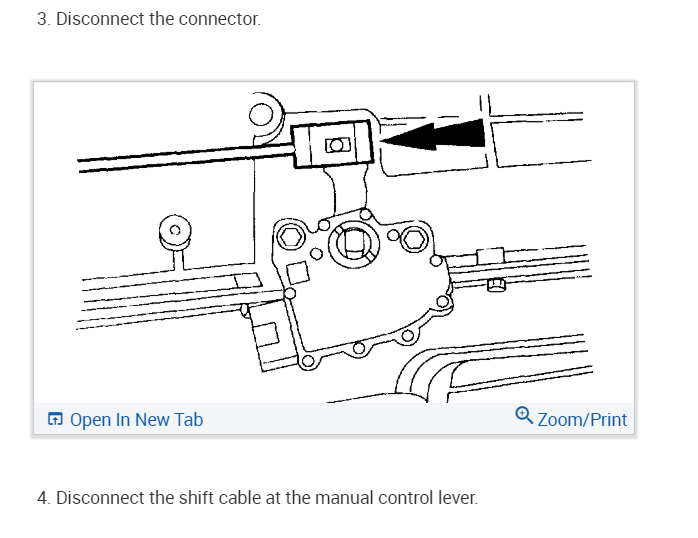 3. Disconnect the connector.

Open In New Tab

Zoom/Print

4. Disconnect the shift cable at the manual control lever.