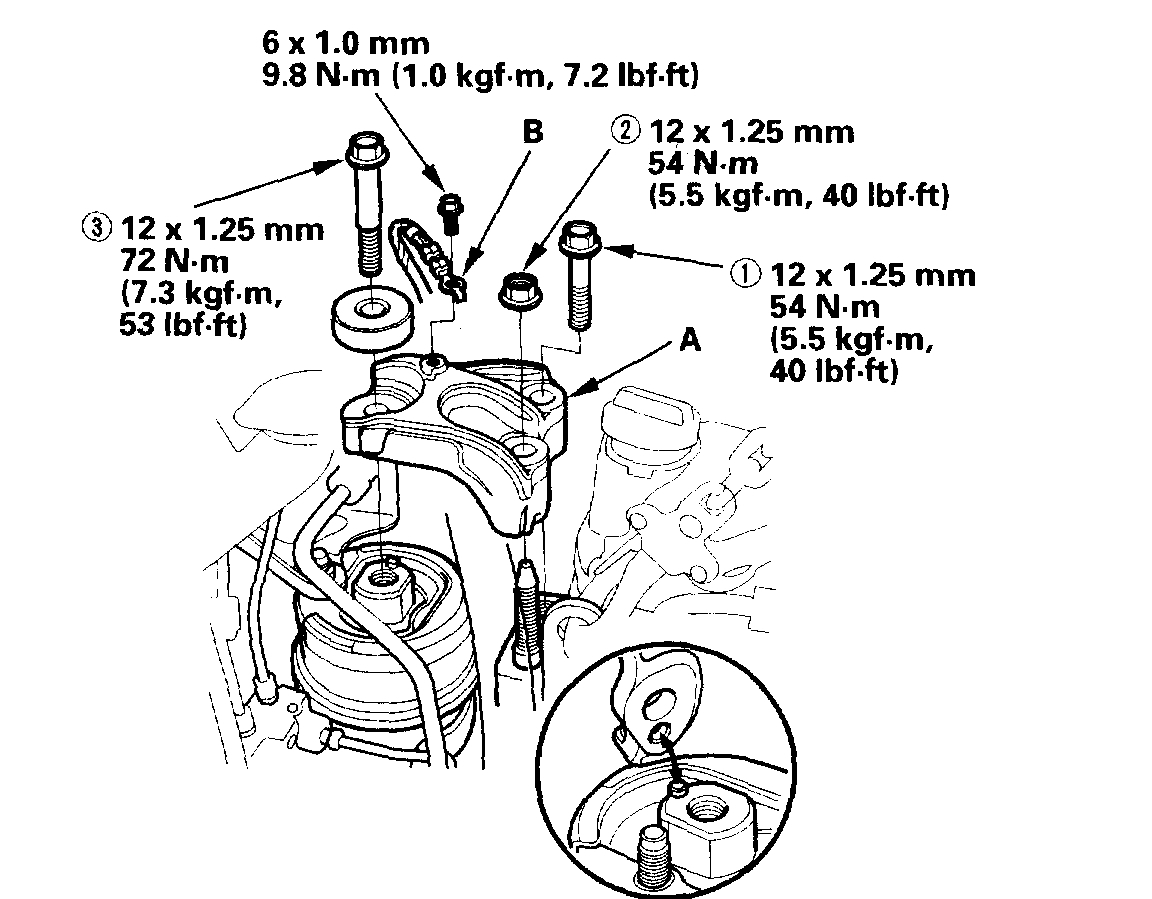 6 x 1.0 mm
9.8 N·m (1.0 kgf·m, 7.2 lbf·ft)

B

② 12 x 1.25 mm
54 N·m
(5.5 kgf·m, 40 lbf·ft)

③ 12 x 1.25 mm
72 N·m
(7.3 kgf·m,
53 lbf·ft)

① 12 x 1.25 mm
54 N·m
(5.5 kgf·m,
40 lbf·ft)

A