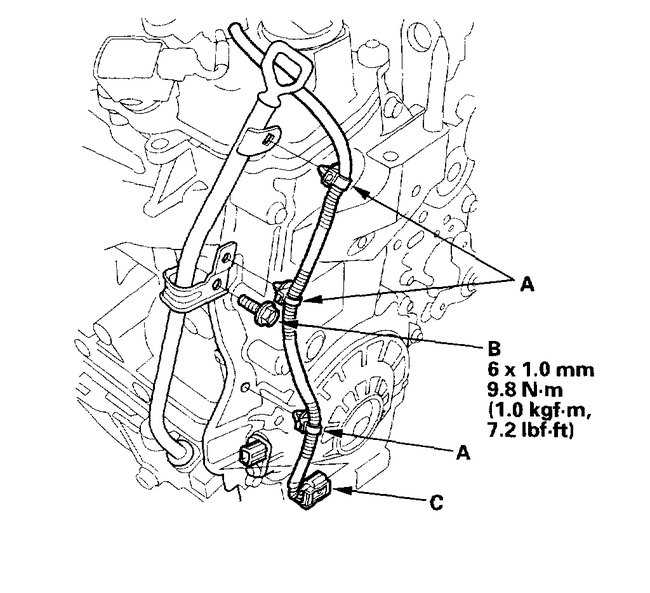 A

B
6 x 1.0 mm
9.8 N·m
(1.0 kgf·m,
7.2 lbf·ft)

A

C