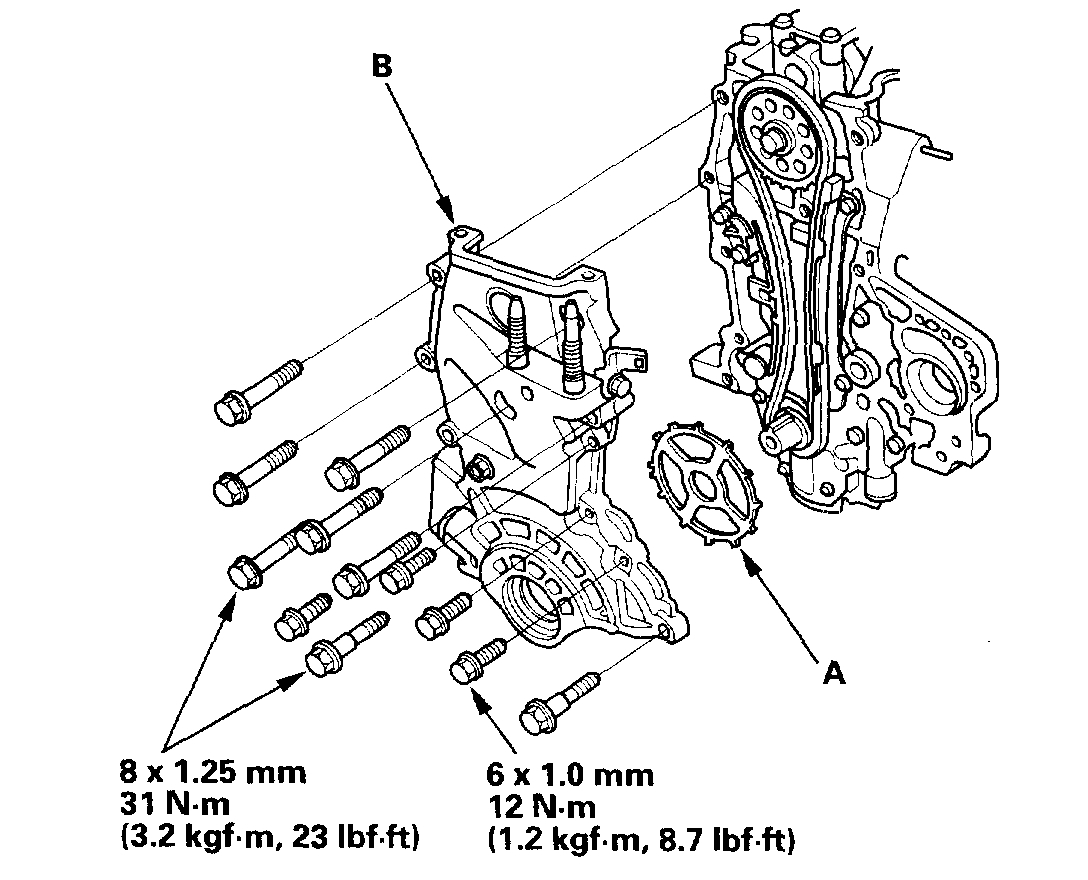 B

A

8 x 1.25 mm
31 N·m
(3.2 kgf·m, 23 lbf·ft)

6 x 1.0 mm
12 N·m
(1.2 kgf·m, 8.7 lbf·ft)