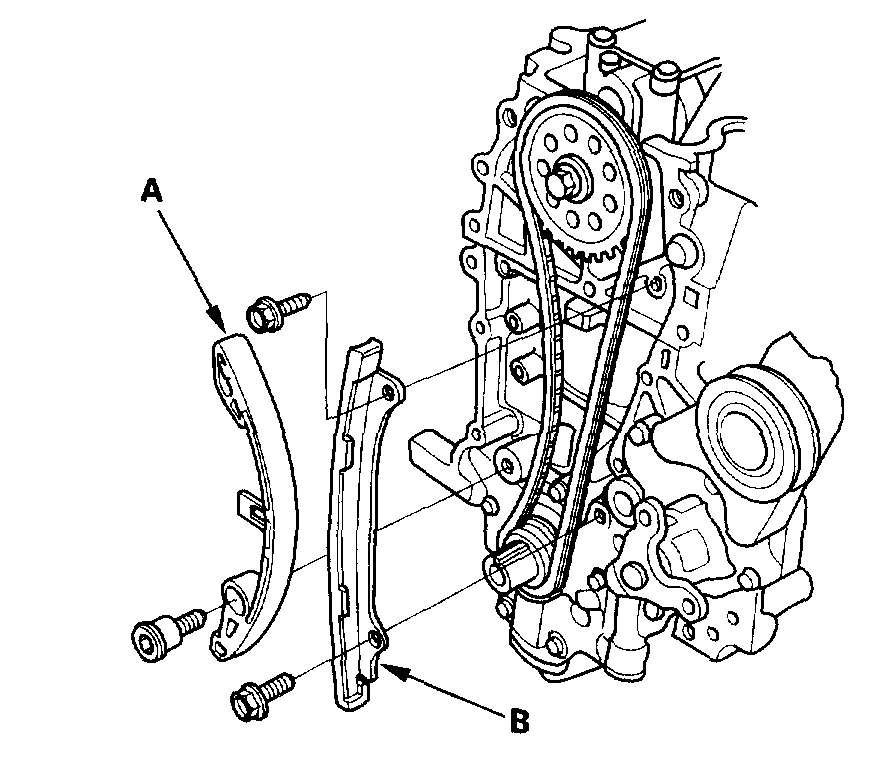 A

B