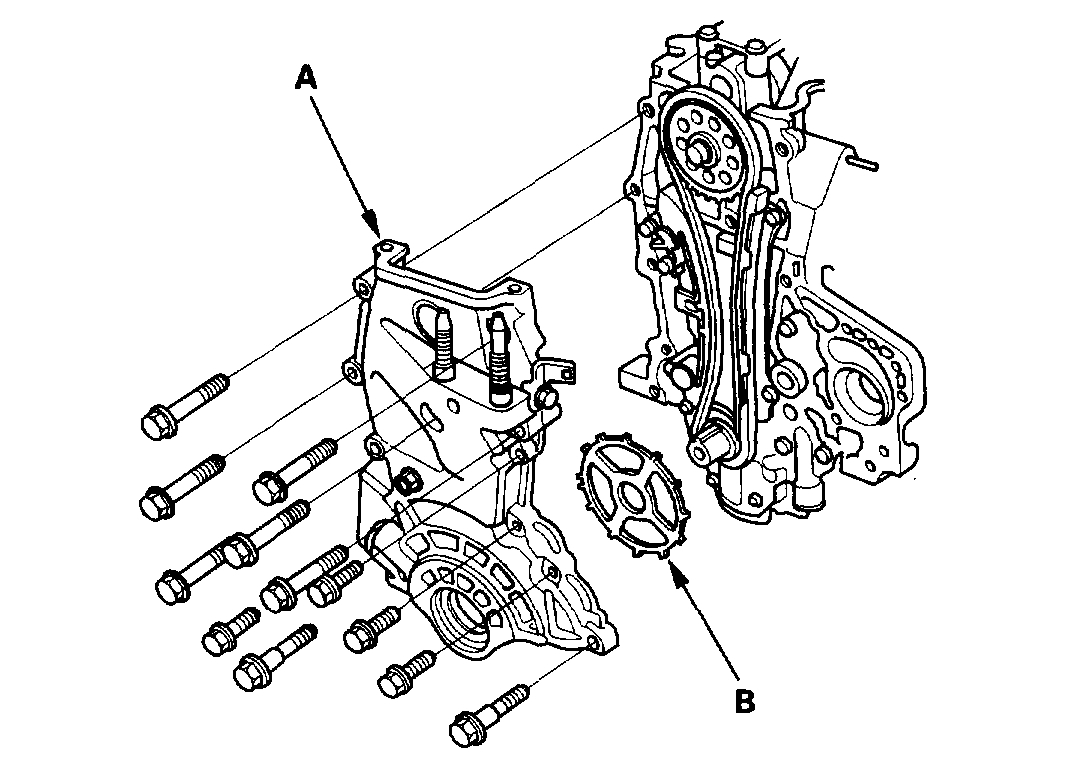 A

B