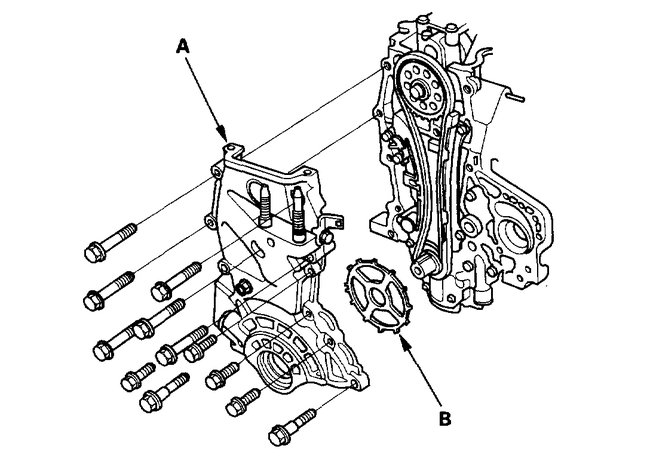 A

B