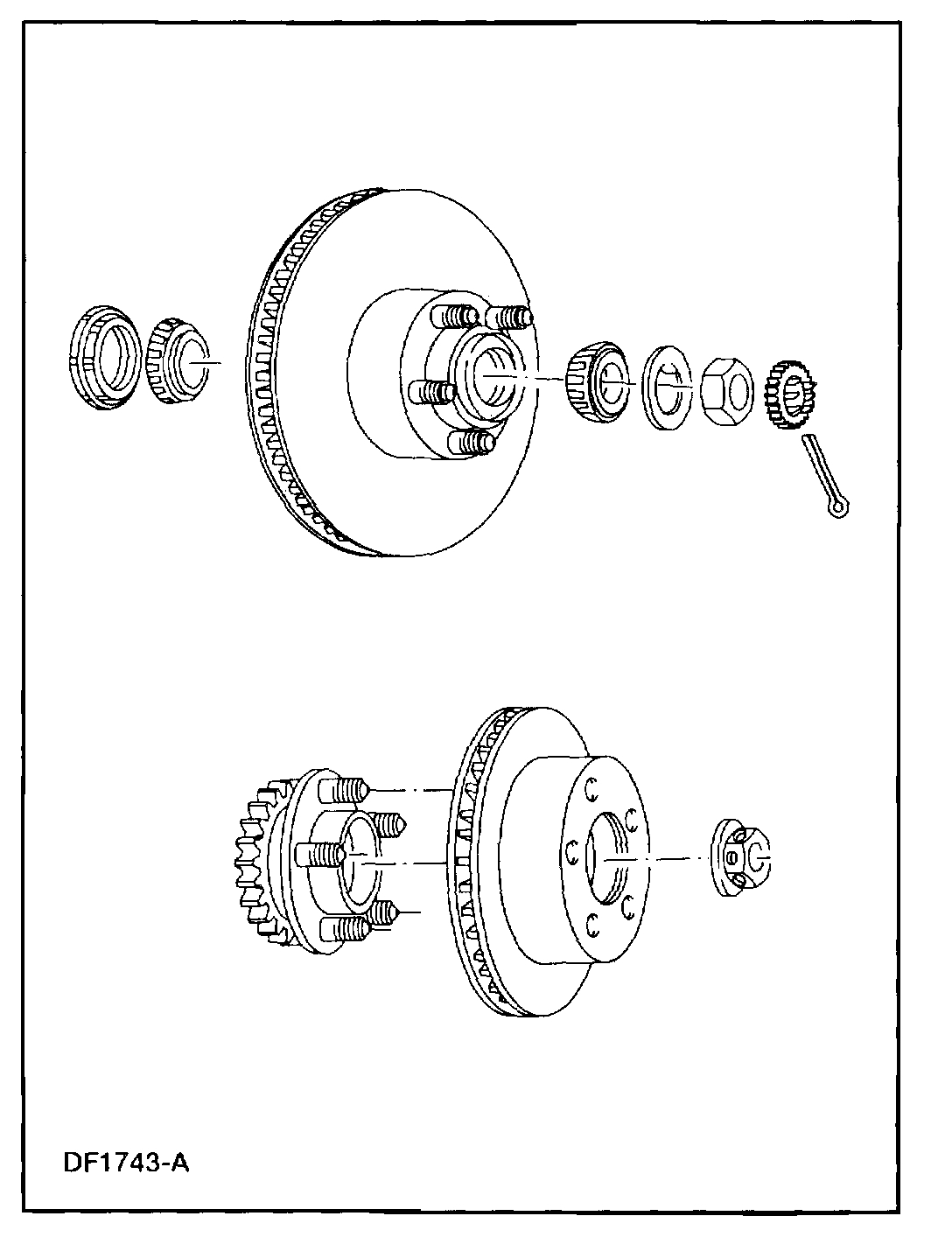 DF1743-A