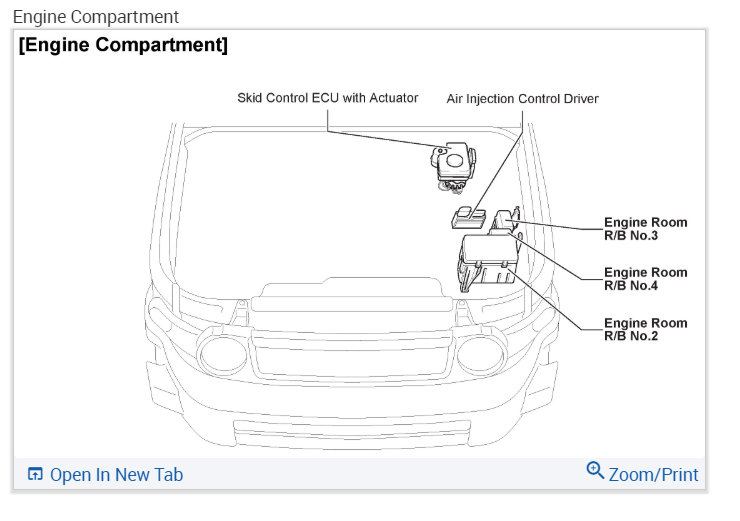 Engine Compartment

[Engine Compartment]

Skid Control ECU with Actuator

Air Injection Control Driver

Engine Room R/B No.3

Engine Room R/B No.4

Engine Room R/B No.2

Open In New Tab

Zoom/Print