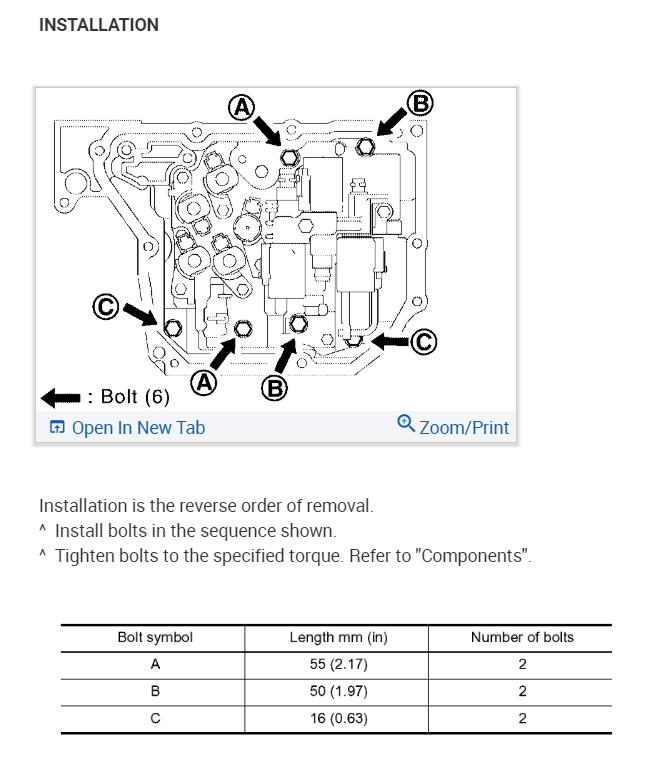 INSTALLATION

A
B
C
C
A
B

: Bolt (6)

Open In New Tab
Zoom/Print

Installation is the reverse order of removal.
^ Install bolts in the sequence shown.
^ Tighten bolts to the specified torque. Refer to "Components".

| Bolt symbol | Length mm (in) | Number of bolts |
|---|---|---|
| A | 55 (2.17) | 2 |
| B | 50 (1.97) | 2 |
| C | 16 (0.63) | 2 |