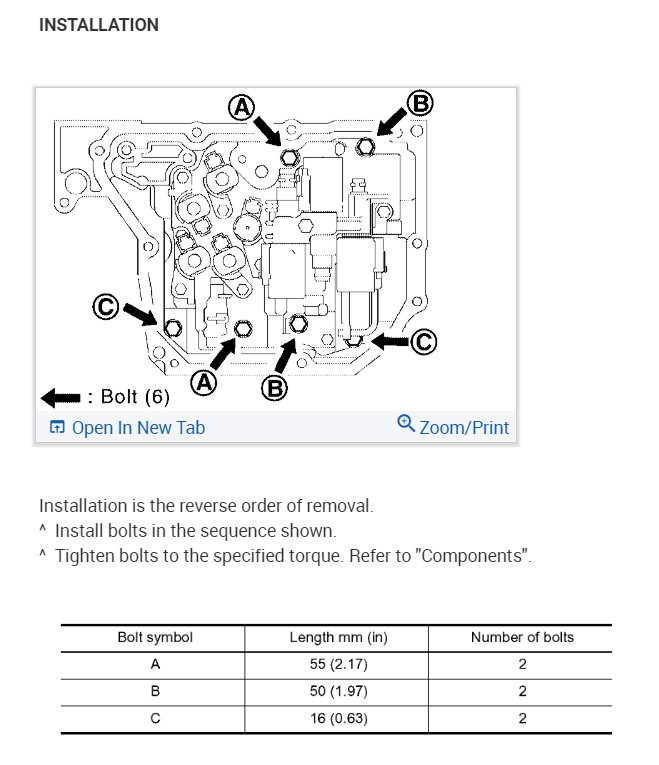 INSTALLATION

A

B

C

C

A

B

: Bolt (6)

Open In New Tab

Zoom/Print

Installation is the reverse order of removal.
^ Install bolts in the sequence shown.
^ Tighten bolts to the specified torque. Refer to "Components".

| Bolt symbol | Length mm (in) | Number of bolts |
|---|---|---|
| A | 55 (2.17) | 2 |
| B | 50 (1.97) | 2 |
| C | 16 (0.63) | 2 |