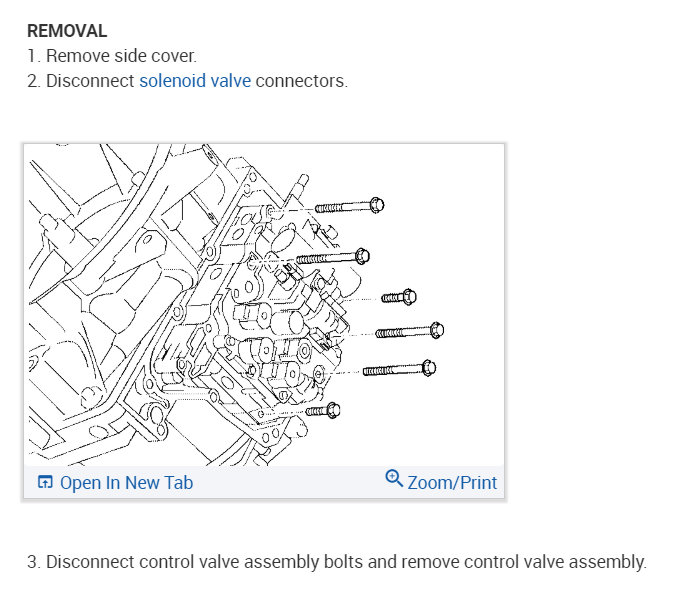 REMOVAL
1. Remove side cover.
2. Disconnect solenoid valve connectors.

Open In New Tab Zoom/Print

3. Disconnect control valve assembly bolts and remove control valve assembly.